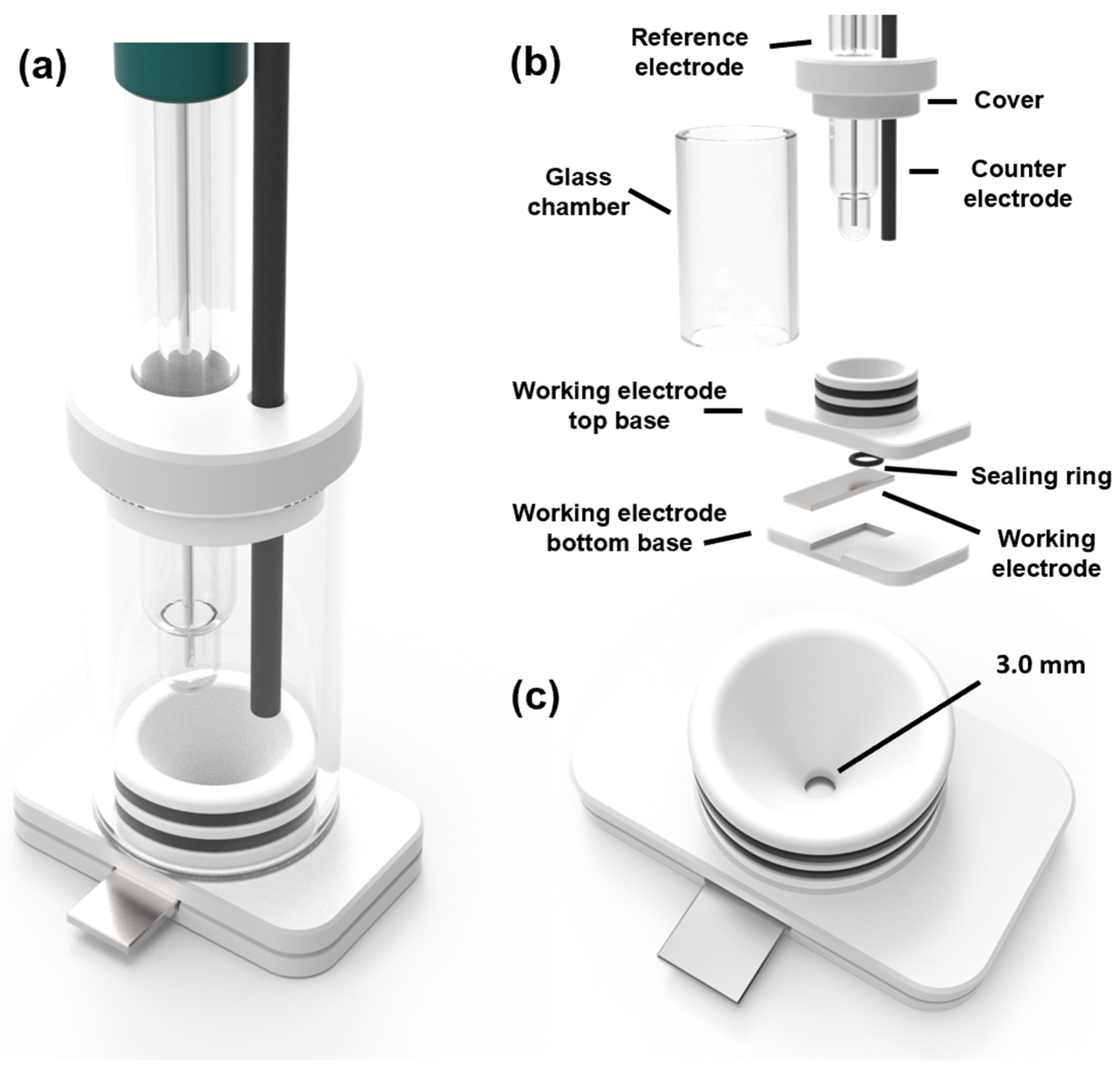 (a)

(b)

Reference electrode

Cover

Glass chamber

Counter electrode

Working electrode top base

Sealing ring

Working electrode bottom base

Working electrode

(c)

3.0 mm