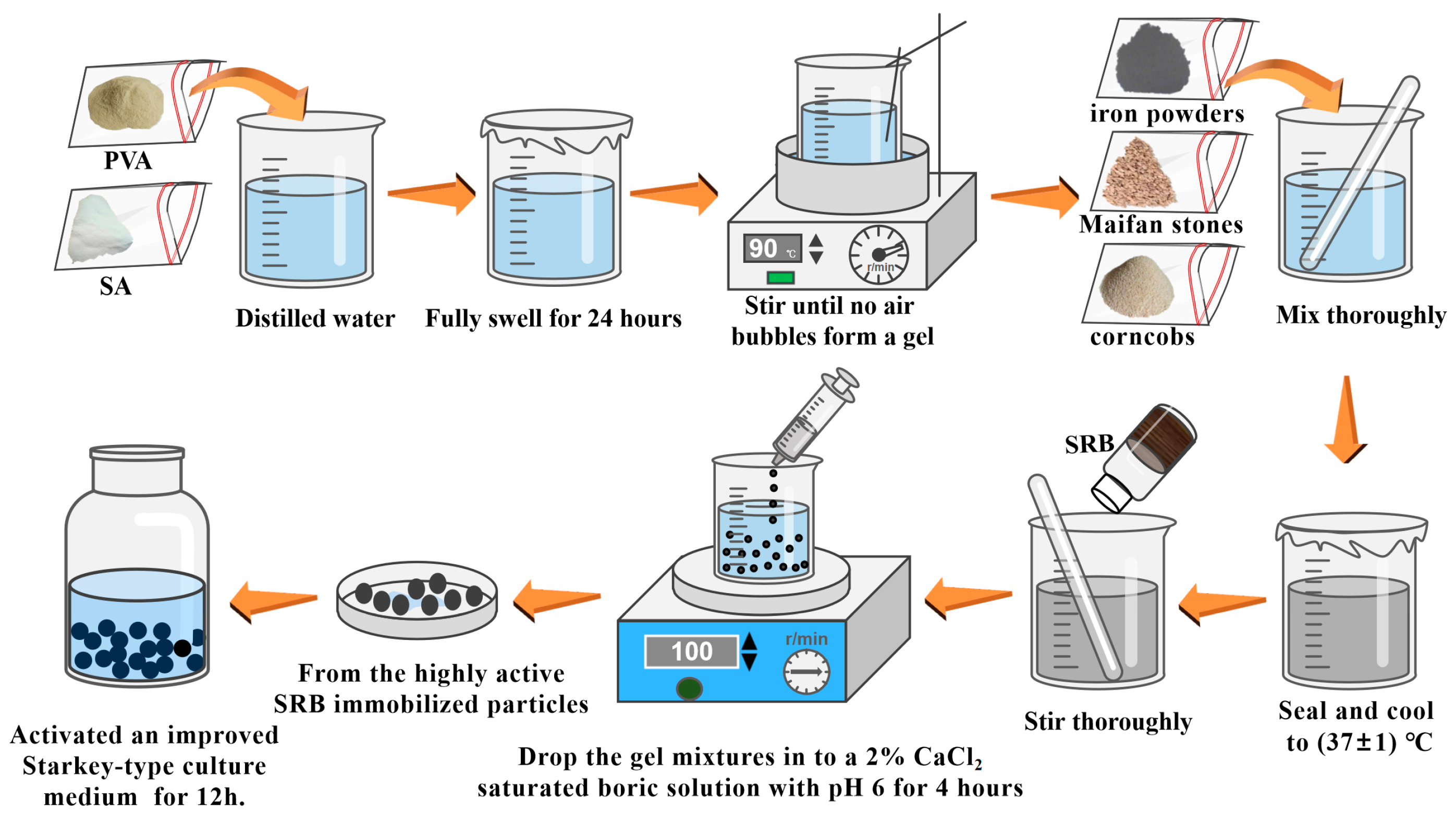 PVA

SA

Distilled water

Fully swell for 24 hours

90 ℃

r/min

Stir until no air bubbles form a gel

iron powders

Maifan stones

corncobs

Mix thoroughly

Seal and cool to (37±1) ℃

SRB

Stir thoroughly

100

r/min

Drop the gel mixtures in to a 2% $CaCl_2$ saturated boric solution with pH 6 for 4 hours

From the highly active SRB immobilized particles

Activated an improved Starkey-type culture medium for 12h.