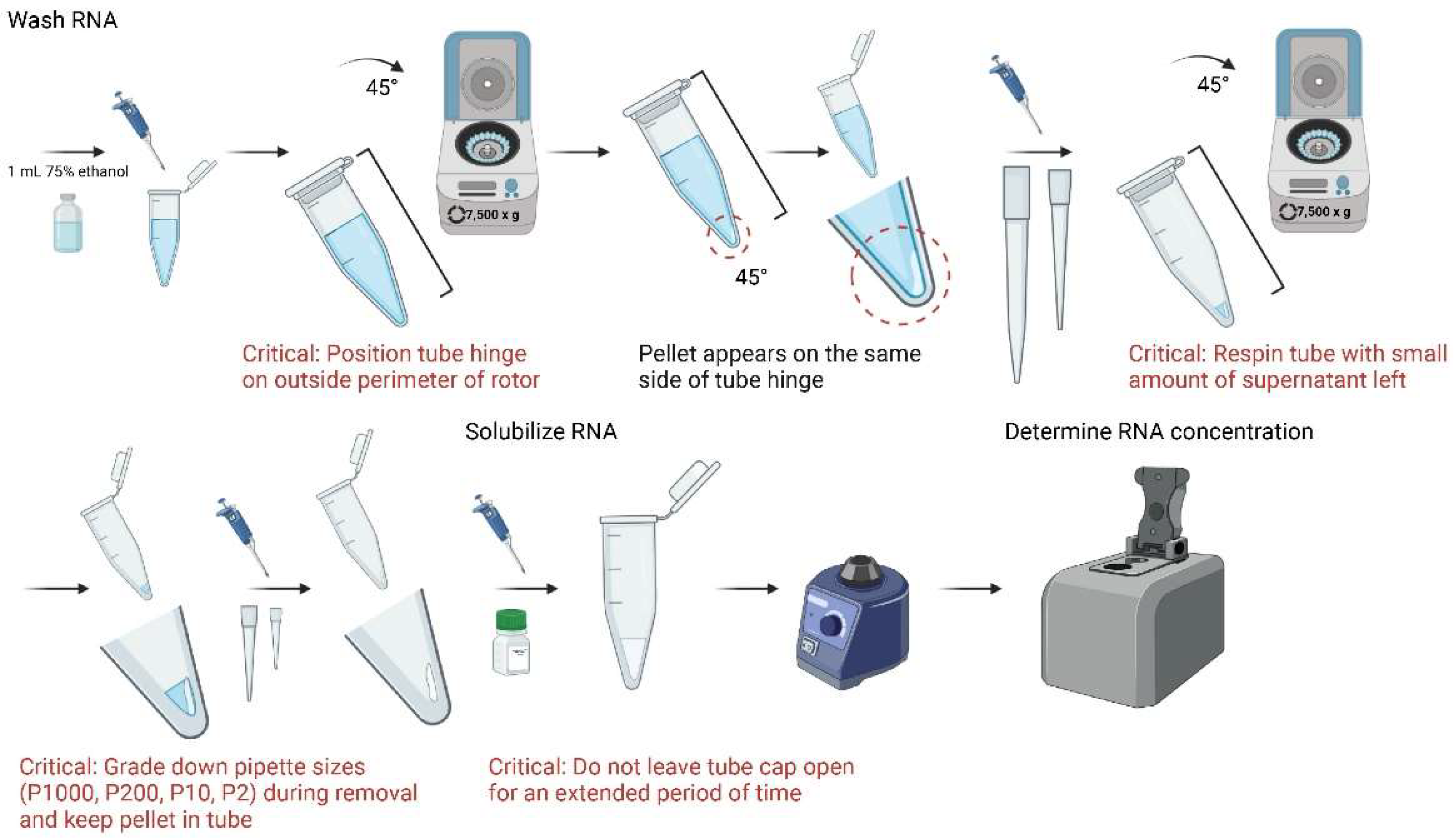 Wash RNA

1 mL 75% ethanol

45°

7,500 x g

45°

45°

7,500 x g

Critical: Position tube hinge on outside perimeter of rotor

Pellet appears on the same side of tube hinge

Critical: Respin tube with small amount of supernatant left

Solubilize RNA

Determine RNA concentration

Critical: Grade down pipette sizes (P1000, P200, P10, P2) during removal and keep pellet in tube

Critical: Do not leave tube cap open for an extended period of time