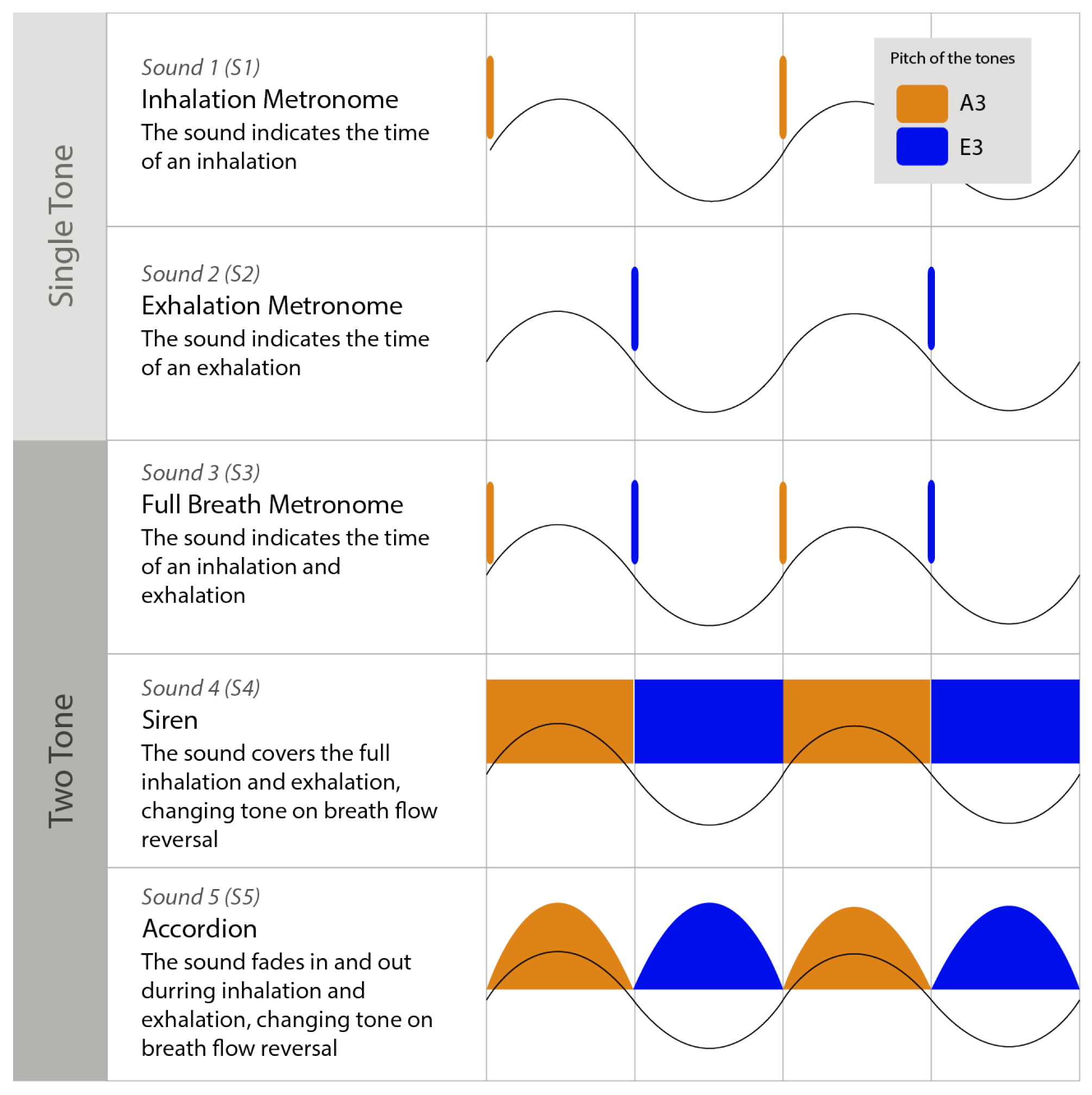 Single Tone

Sound 1 (S1)
Inhalation Metronome
The sound indicates the time of an inhalation

Pitch of the tones
A3
E3

Sound 2 (S2)
Exhalation Metronome
The sound indicates the time of an exhalation

Two Tone

Sound 3 (S3)
Full Breath Metronome
The sound indicates the time of an inhalation and exhalation

Sound 4 (S4)
Siren
The sound covers the full inhalation and exhalation, changing tone on breath flow reversal

Sound 5 (S5)
Accordion
The sound fades in and out durring inhalation and exhalation, changing tone on breath flow reversal