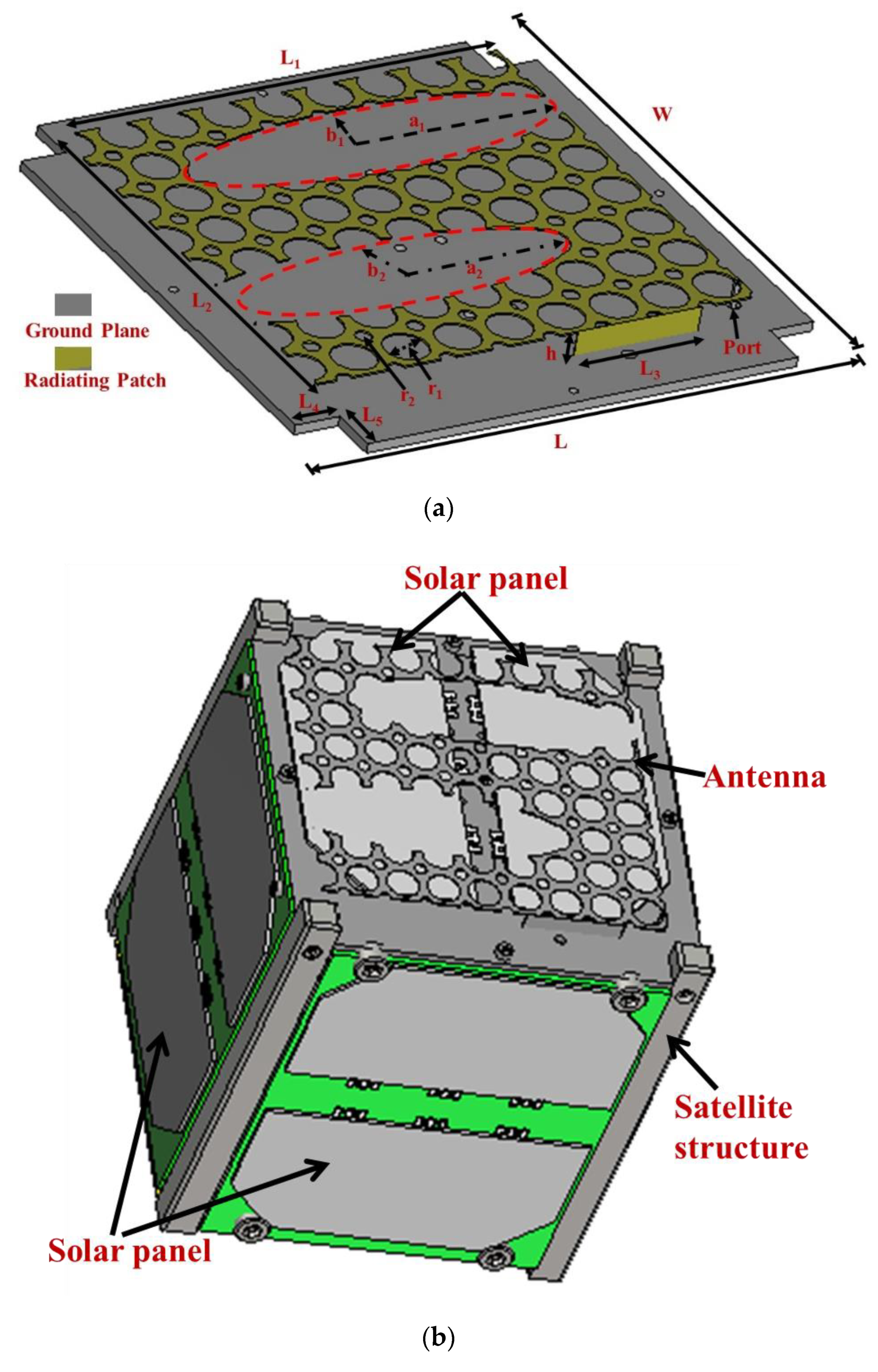 $L_1$

W

$b_1$

$a_1$

$b_2$

$a_2$

$L_2$

Ground Plane

Radiating Patch

h

Port

$L_3$

$r_2$

$r_1$

$L_4$

$L_5$

L

(a)

Solar panel

Antenna

Satellite structure

Solar panel

(b)