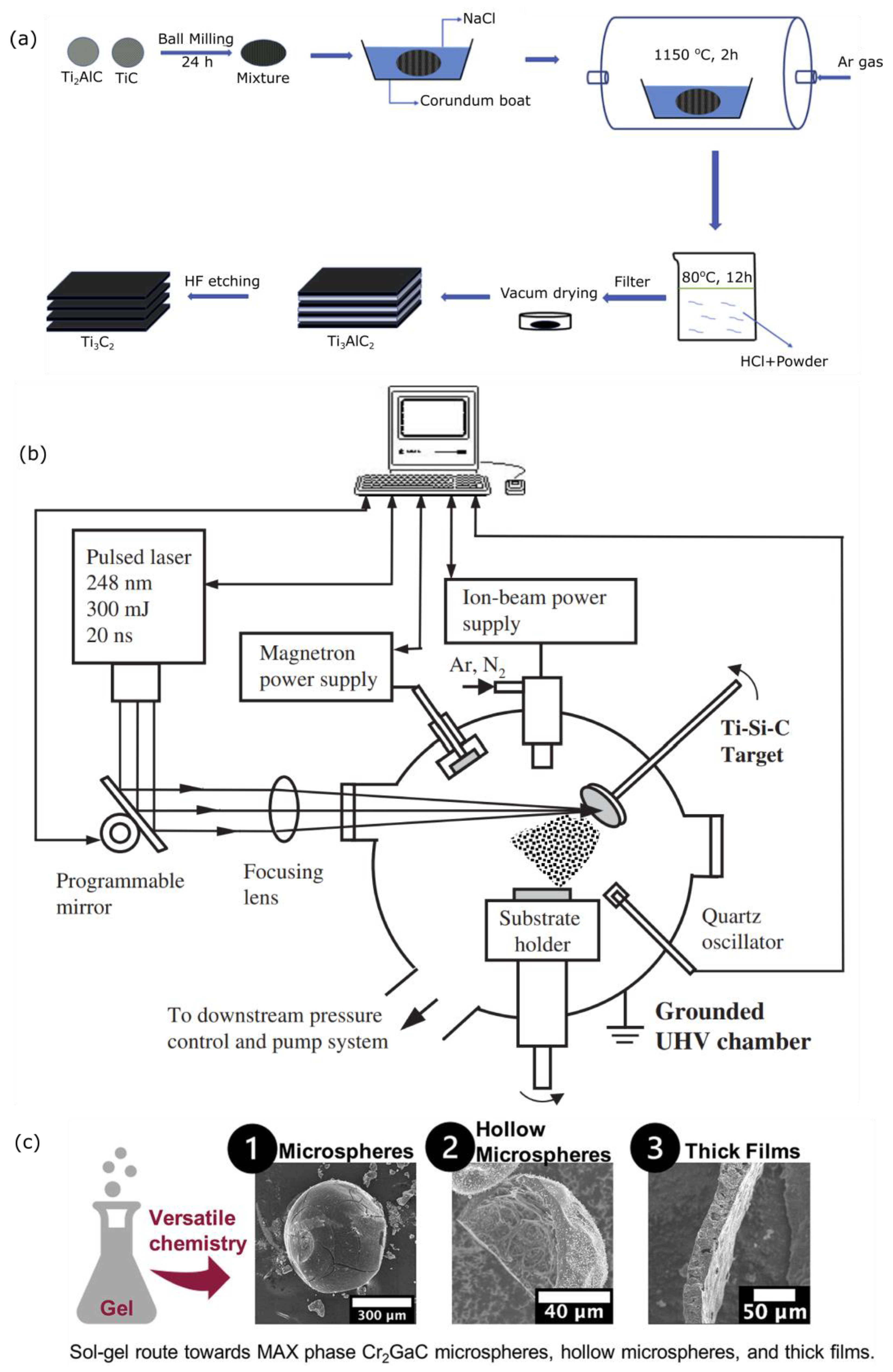 (a)

$Ti_2AlC$ TiC Ball Milling 24 h Mixture

NaCl

Corundum boat

1150 °C, 2h

Ar gas

80°C, 12h

HCl+Powder

Filter

Vacum drying

$Ti_3AlC_2$

HF etching

$Ti_3C_2$

(b)

Pulsed laser 248 nm 300 mJ 20 ns

Magnetron power supply

Ion-beam power supply

Ar, $N_2$

Ti-Si-C Target

Programmable mirror

Focusing lens

Substrate holder

Quartz oscillator

To downstream pressure control and pump system

Grounded UHV chamber

(c)

Gel

Versatile chemistry

1 Microspheres

300 μm

2 Hollow Microspheres

40 μm

3 Thick Films

50 μm

Sol-gel route towards MAX phase $Cr_2GaC$ microspheres, hollow microspheres, and thick films.