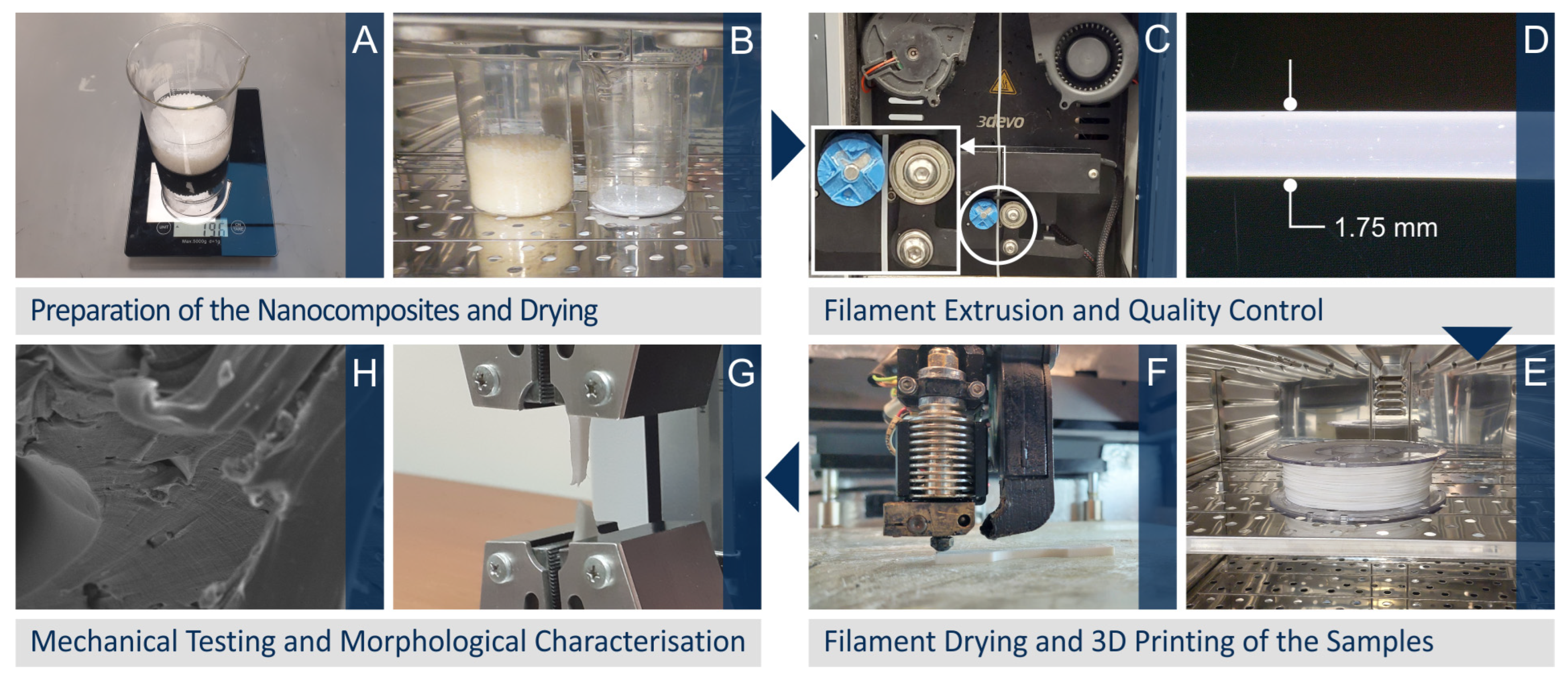 A

B

C

3devo

D

1.75 mm

Preparation of the Nanocomposites and Drying

Filament Extrusion and Quality Control

H

G

F

E

Mechanical Testing and Morphological Characterisation

Filament Drying and 3D Printing of the Samples