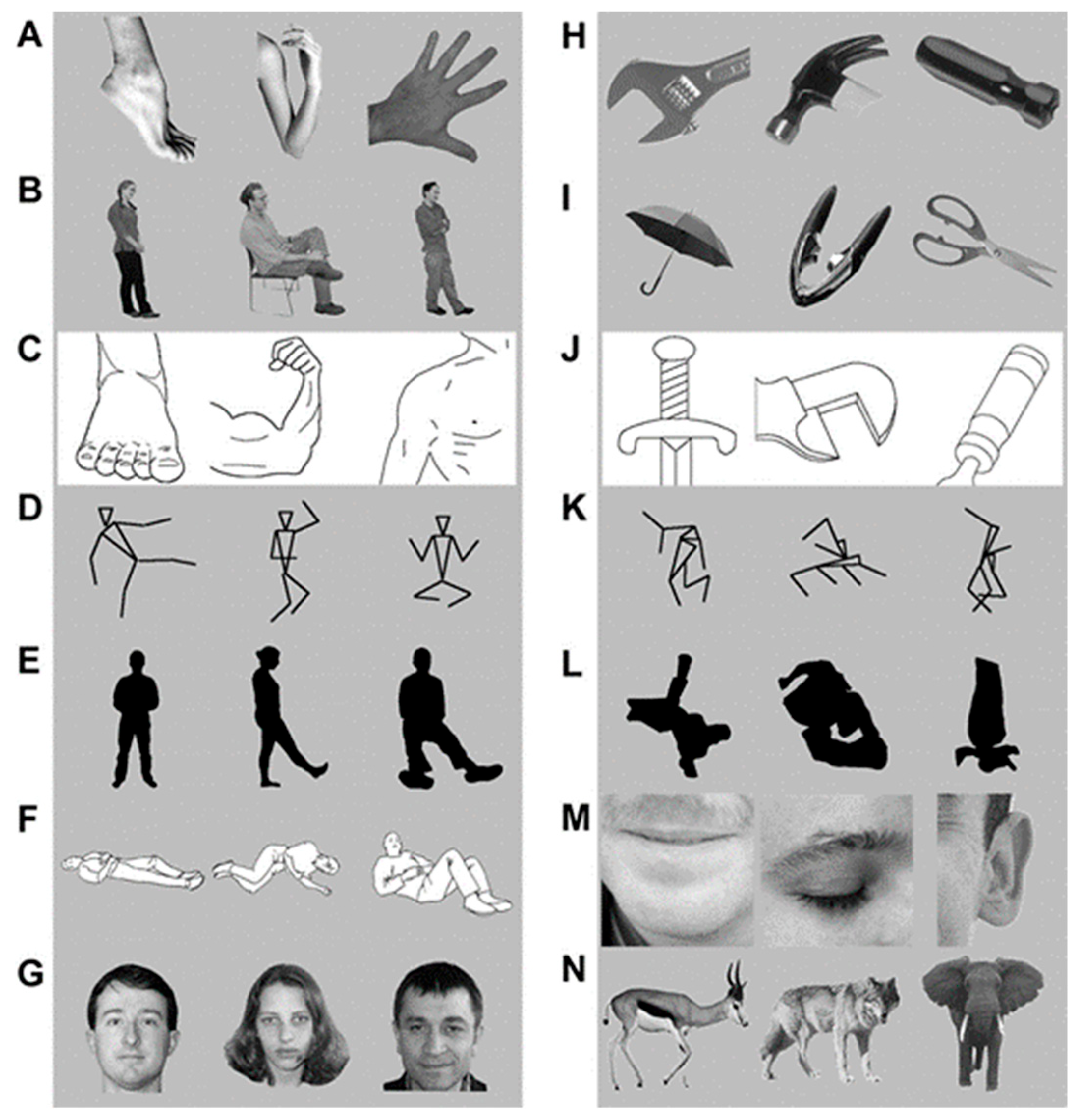 A
B
C
D
E
F
G
H
I
J
K
L
M
N