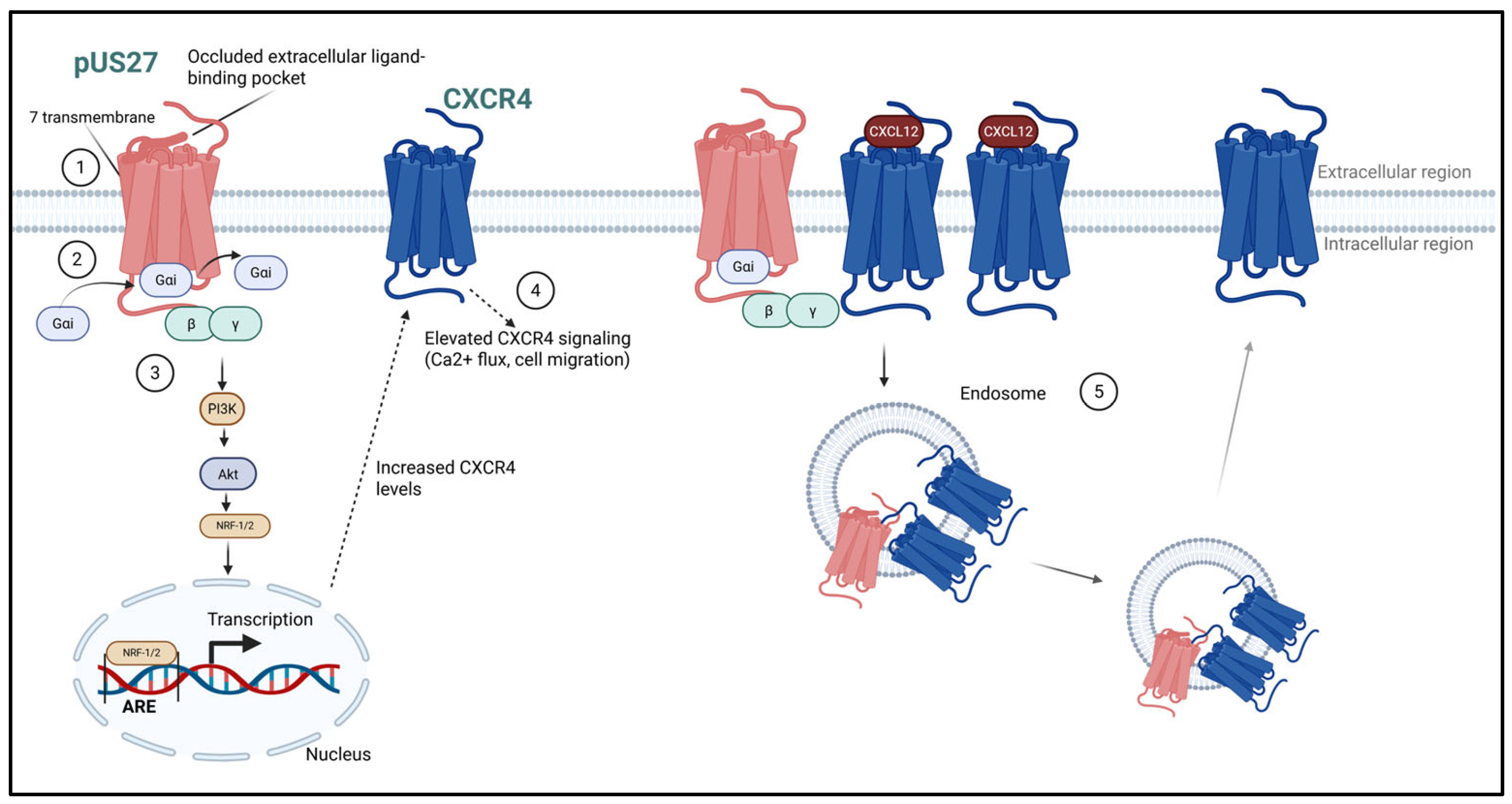 pUS27

Occluded extracellular ligand-binding pocket

7 transmembrane

1

2

Gαi

Gαi

Gαi

β

γ

3

PI3K

Akt

NRF-1/2

Transcription

NRF-1/2

ARE

Nucleus

CXCR4

4

Elevated CXCR4 signaling (Ca2+ flux, cell migration)

Increased CXCR4 levels

CXCL12

CXCL12

Gαi

β

γ

Extracellular region

Intracellular region

Endosome

5