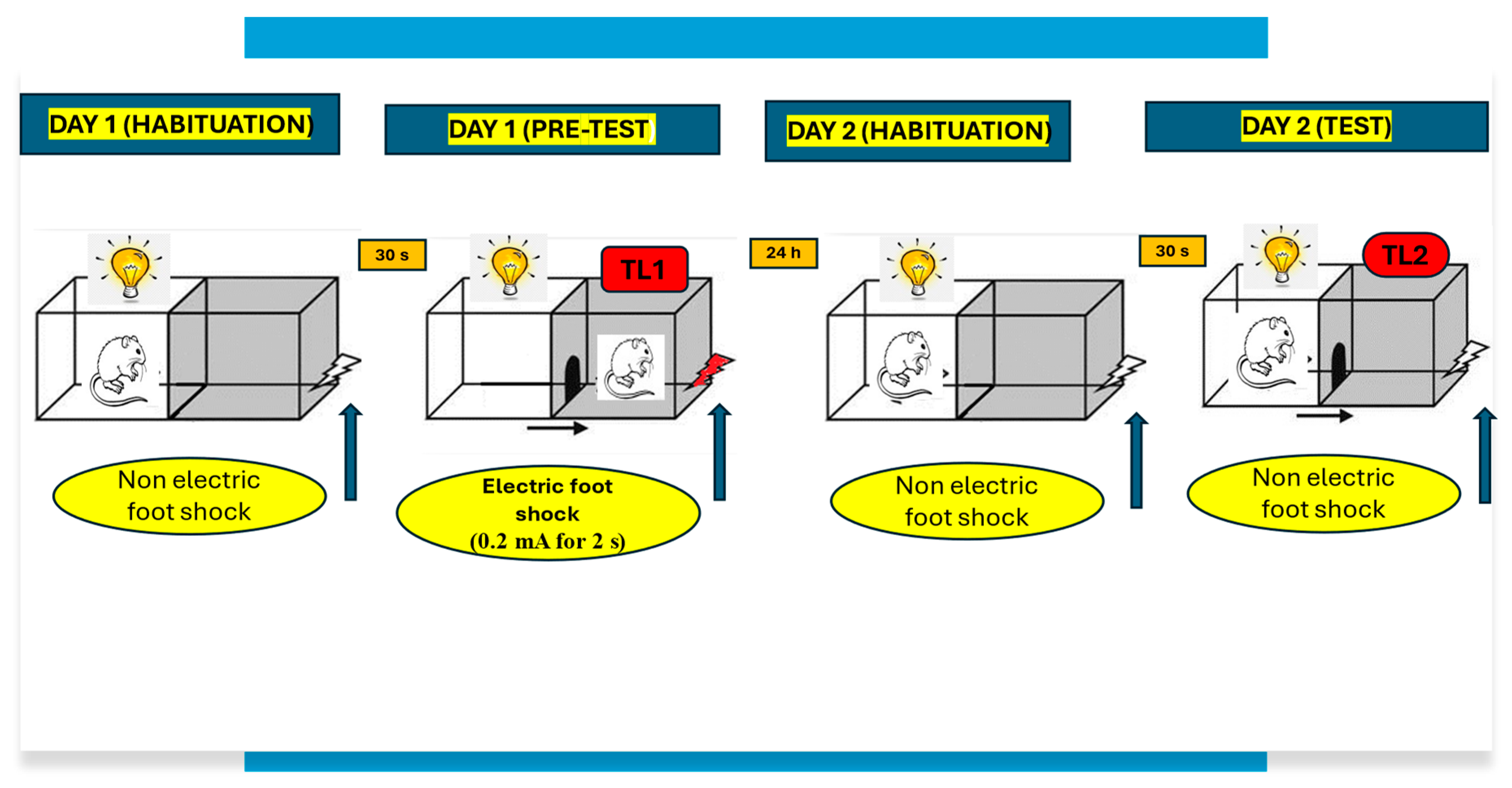 DAY 1 (HABITUATION)

DAY 1 (PRE-TEST)

DAY 2 (HABITUATION)

DAY 2 (TEST)

30 s

TL1

24 h

30 s

TL2

Non electric foot shock

Electric foot shock (0.2 mA for 2 s)

Non electric foot shock

Non electric foot shock