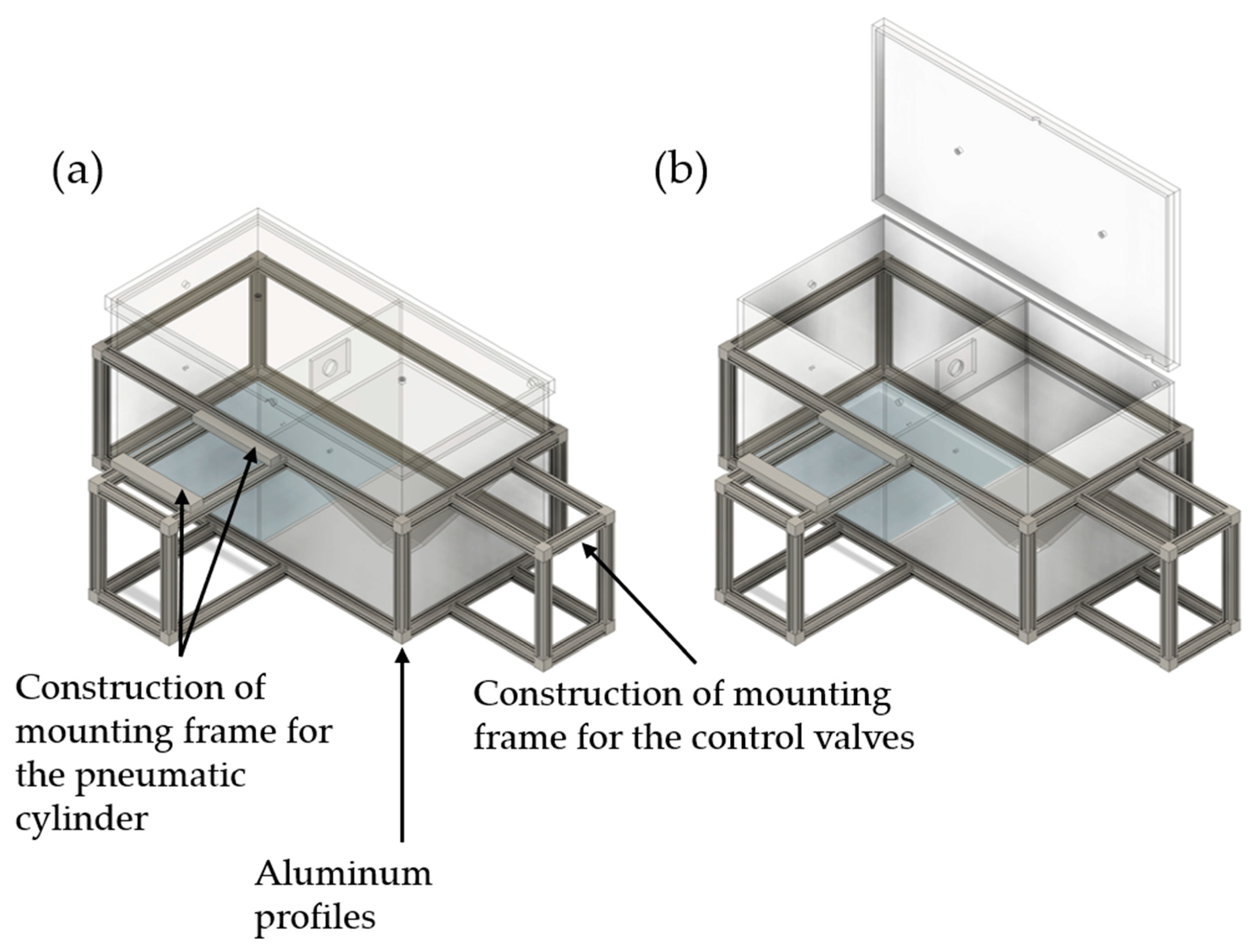 (a)

(b)

Construction of mounting frame for the pneumatic cylinder

Construction of mounting frame for the control valves

Aluminum profiles