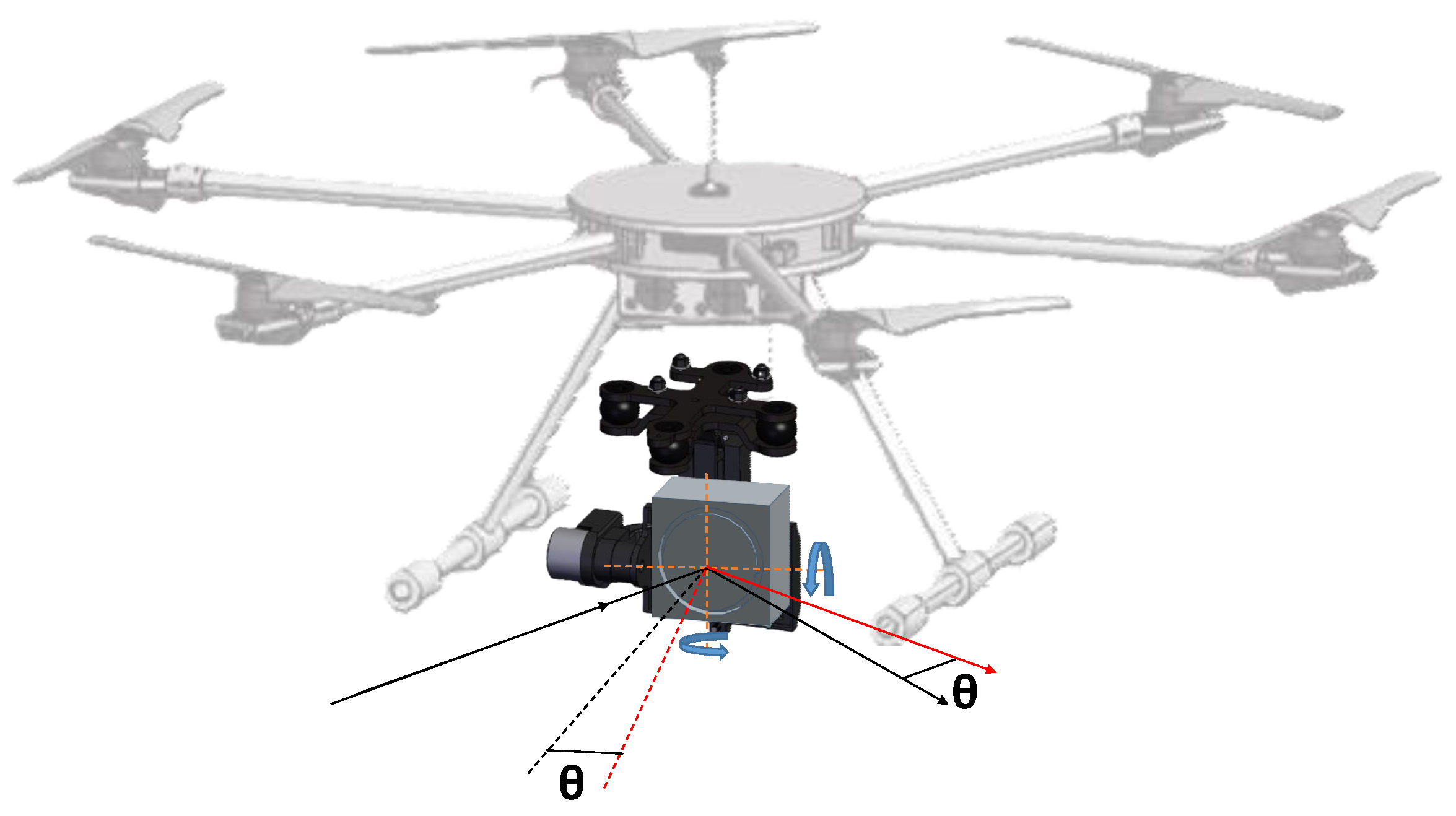 θ

θ