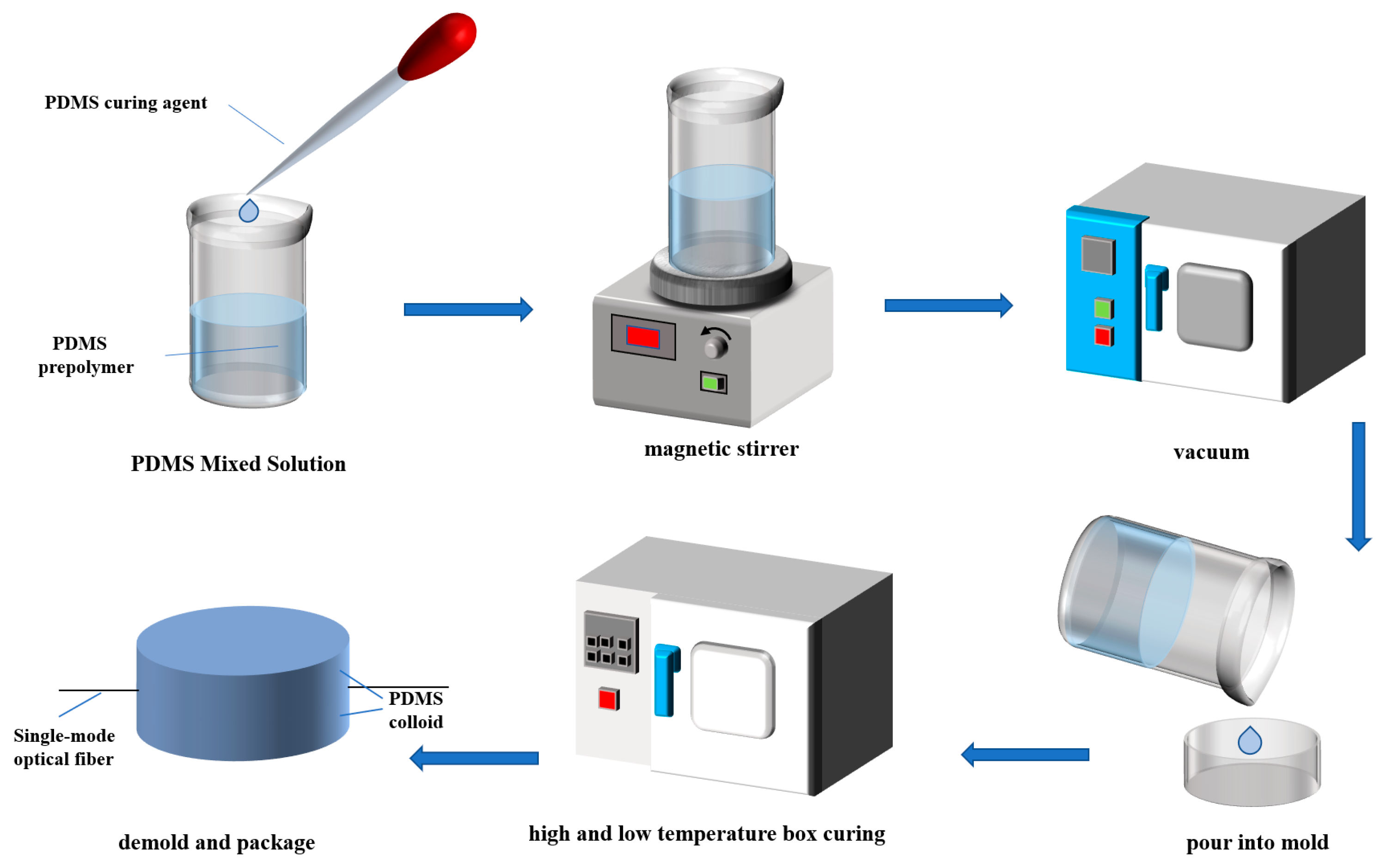 PDMS curing agent

PDMS prepolymer

PDMS Mixed Solution

magnetic stirrer

vacuum

pour into mold

high and low temperature box curing

PDMS colloid

Single-mode optical fiber

demold and package