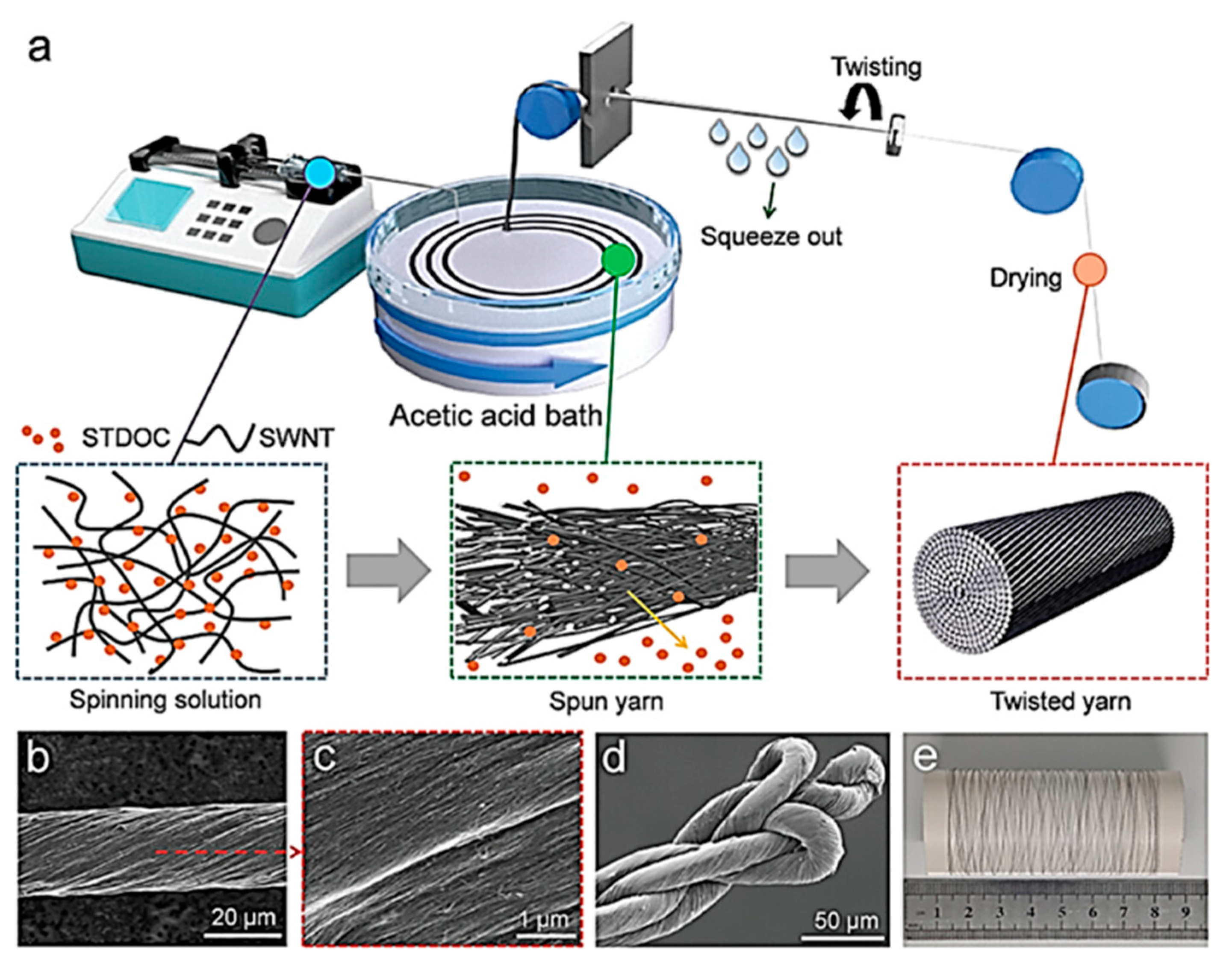 a

Twisting

Squeeze out

Drying

Acetic acid bath

STDOC SWNT

Spinning solution

Spun yarn

Twisted yarn

b

20 μm

c

1 μm

d

50 μm

e

1 2 3 4 5 6 7 8 9