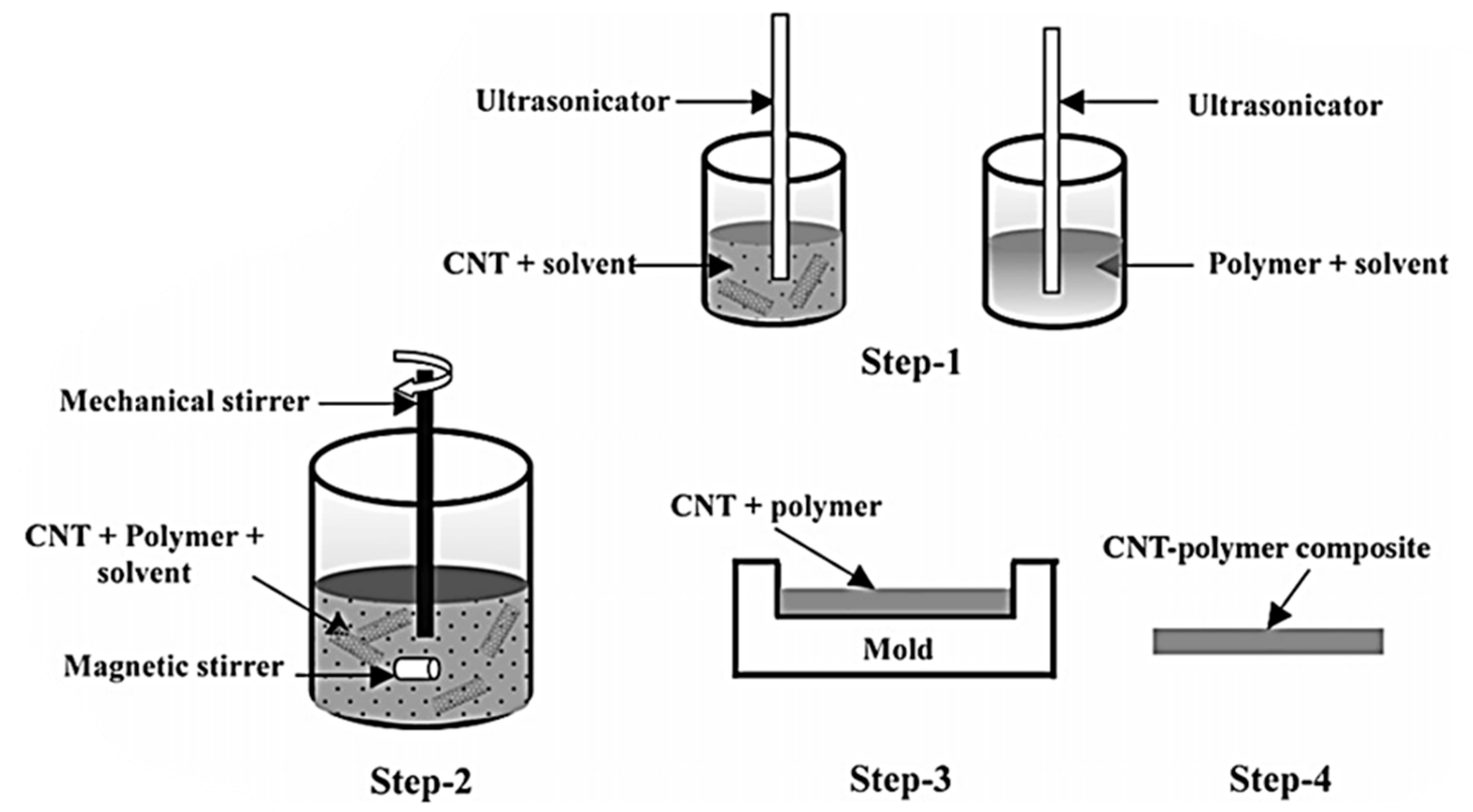 Ultrasonicator

Ultrasonicator

CNT + solvent

Polymer + solvent

Step-1

Mechanical stirrer

CNT + Polymer + solvent

Magnetic stirrer

Step-2

CNT + polymer

Mold

Step-3

CNT-polymer composite

Step-4