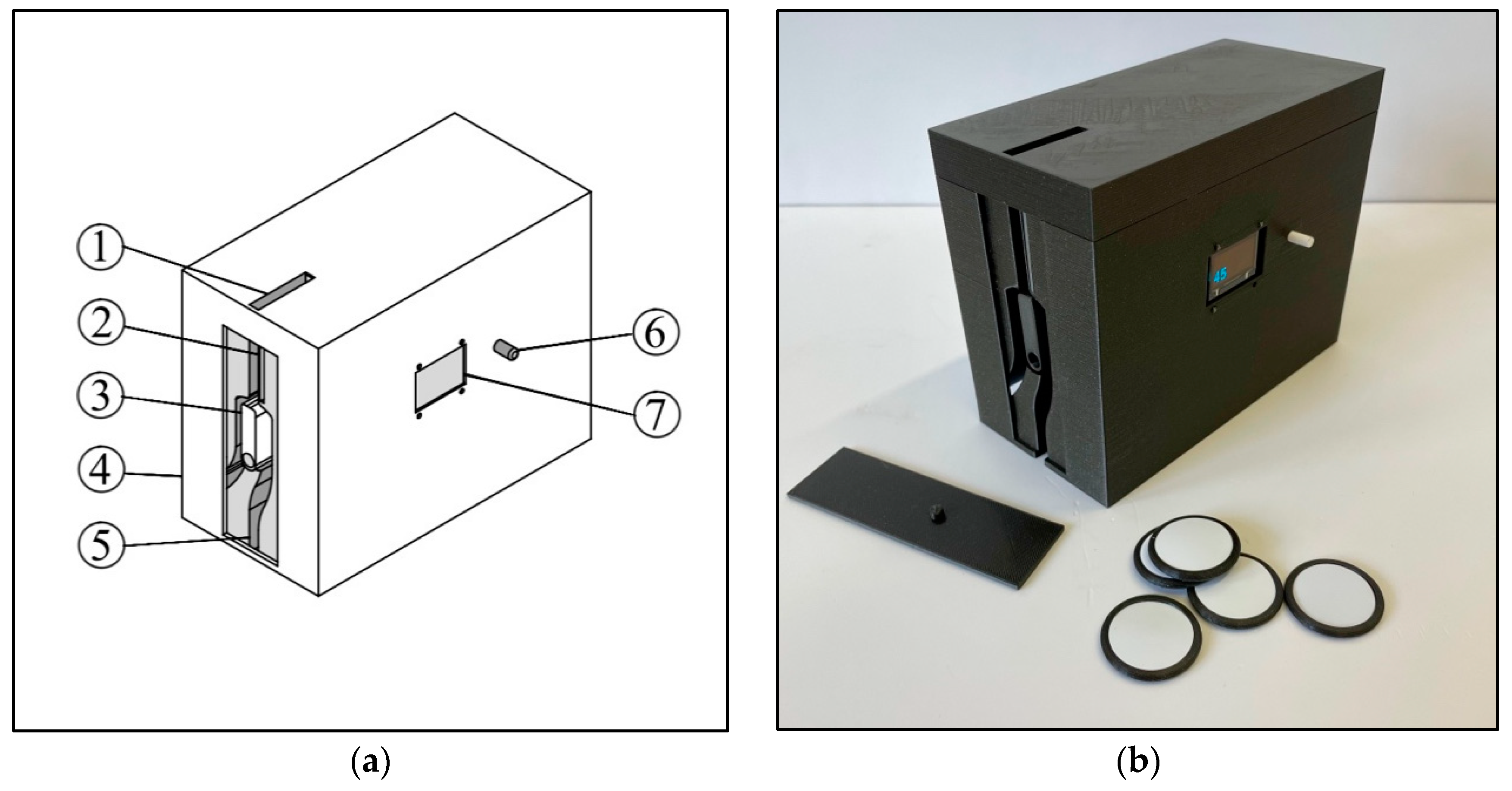 1
2
3
4
5
6
7
(a)
45
(b)