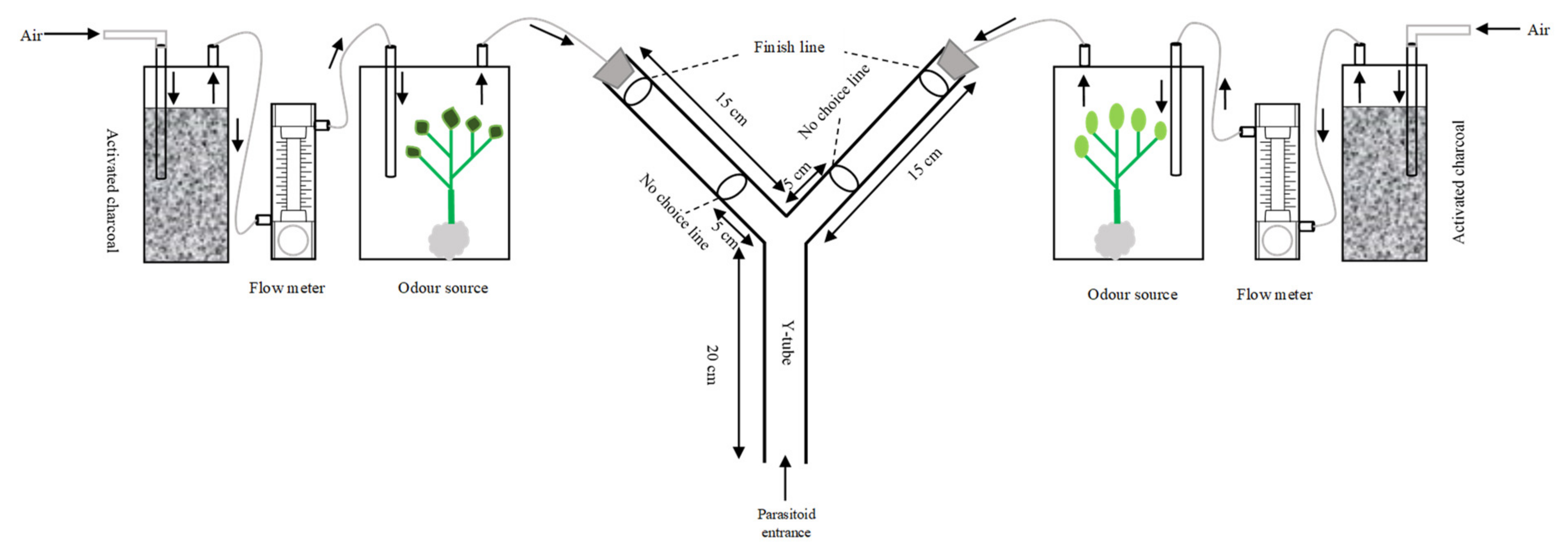 Air

Activated charcoal

Flow meter

Odour source

Finish line

15 cm

No choice line

5 cm

No choice line

5 cm

15 cm

20 cm

Y-tube

Parasitoid entrance

Odour source

Flow meter

Activated charcoal

Air