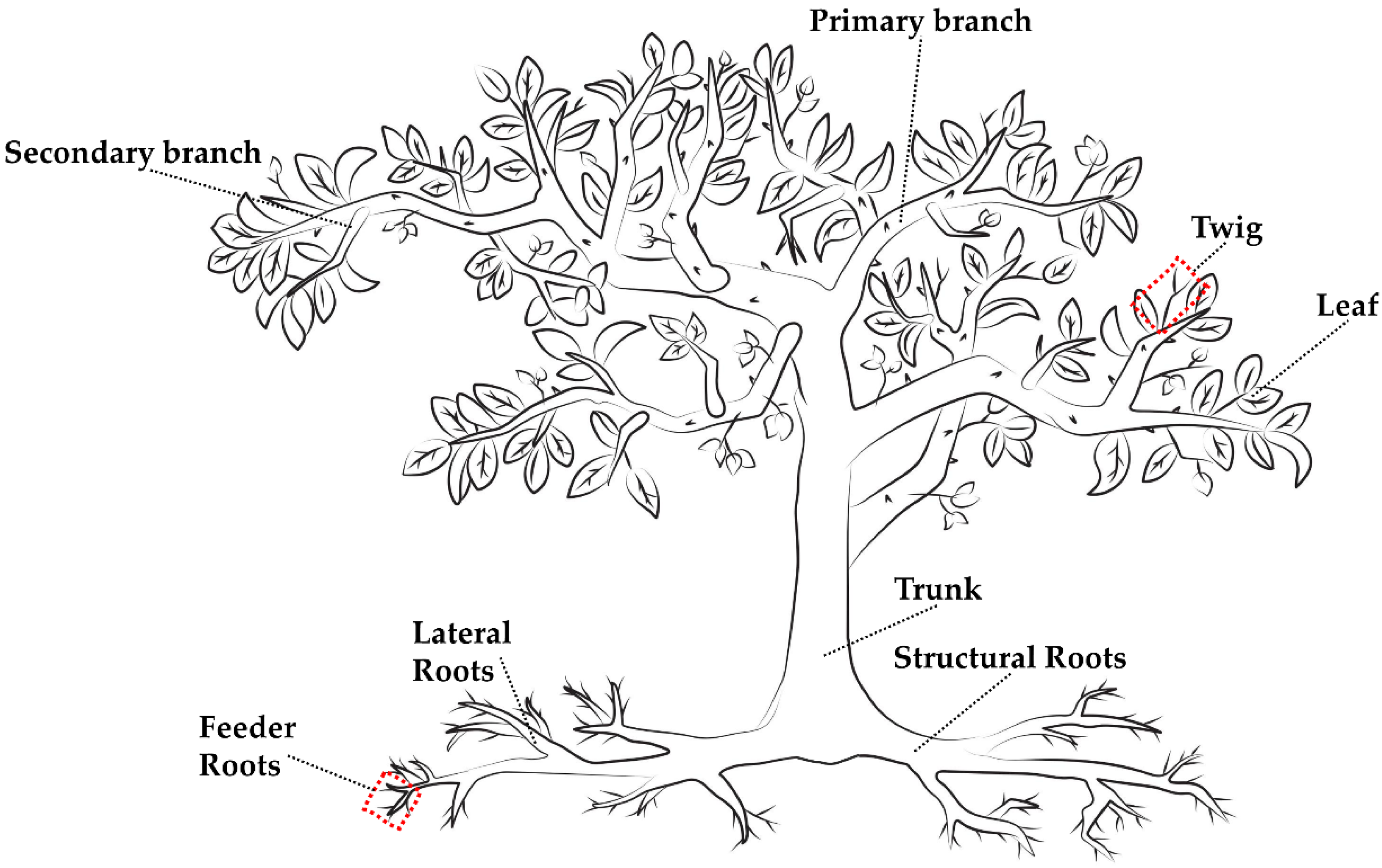 Primary branch

Secondary branch

Twig

Leaf

Trunk

Lateral Roots

Structural Roots

Feeder Roots