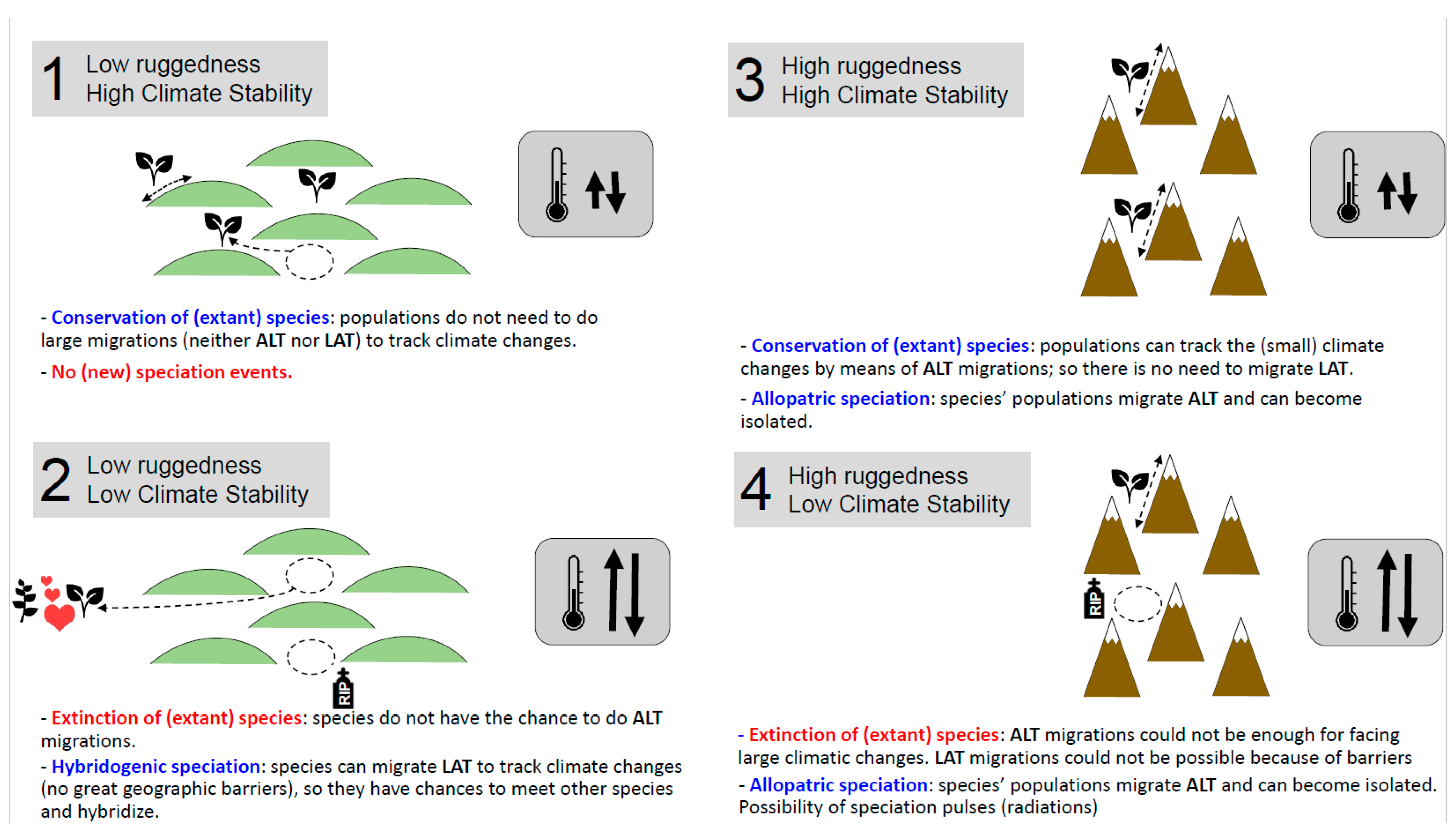 1 Low ruggedness
High Climate Stability

- Conservation of (extant) species: populations do not need to do large migrations (neither ALT nor LAT) to track climate changes.

- No (new) speciation events.

2 Low ruggedness
Low Climate Stability

RIP

- Extinction of (extant) species: species do not have the chance to do ALT migrations.

- Hybridogenic speciation: species can migrate LAT to track climate changes (no great geographic barriers), so they have chances to meet other species and hybridize.

3 High ruggedness
High Climate Stability

- Conservation of (extant) species: populations can track the (small) climate changes by means of ALT migrations; so there is no need to migrate LAT.

- Allopatric speciation: species' populations migrate ALT and can become isolated.

4 High ruggedness
Low Climate Stability

RIP

- Extinction of (extant) species: ALT migrations could not be enough for facing large climatic changes. LAT migrations could not be possible because of barriers

- Allopatric speciation: species' populations migrate ALT and can become isolated. Possibility of speciation pulses (radiations)