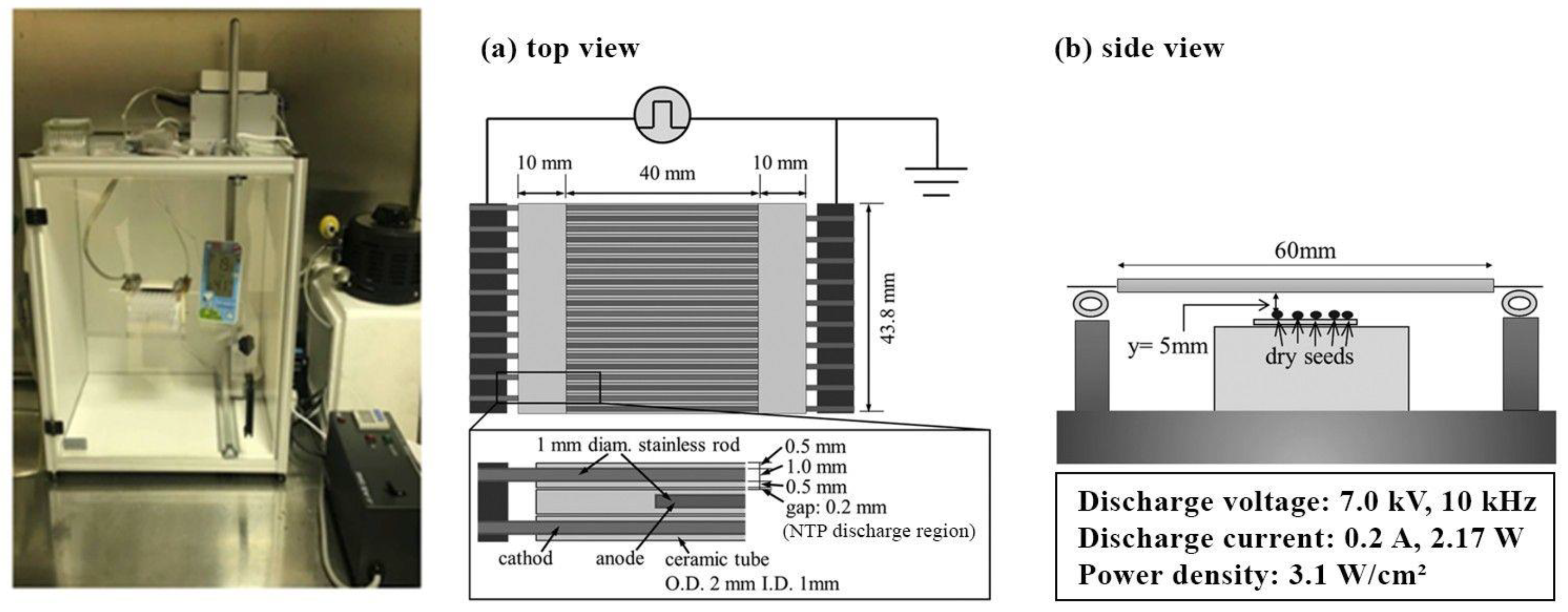 (a) top view

10 mm
40 mm
10 mm
43.8 mm

1 mm diam. stainless rod
0.5 mm
1.0 mm
0.5 mm
gap: 0.2 mm
(NTP discharge region)
cathod
anode
ceramic tube
O.D. 2 mm I.D. 1mm

(b) side view

60mm
y= 5mm
dry seeds

Discharge voltage: 7.0 kV, 10 kHz
Discharge current: 0.2 A, 2.17 W
Power density: 3.1 W/cm²