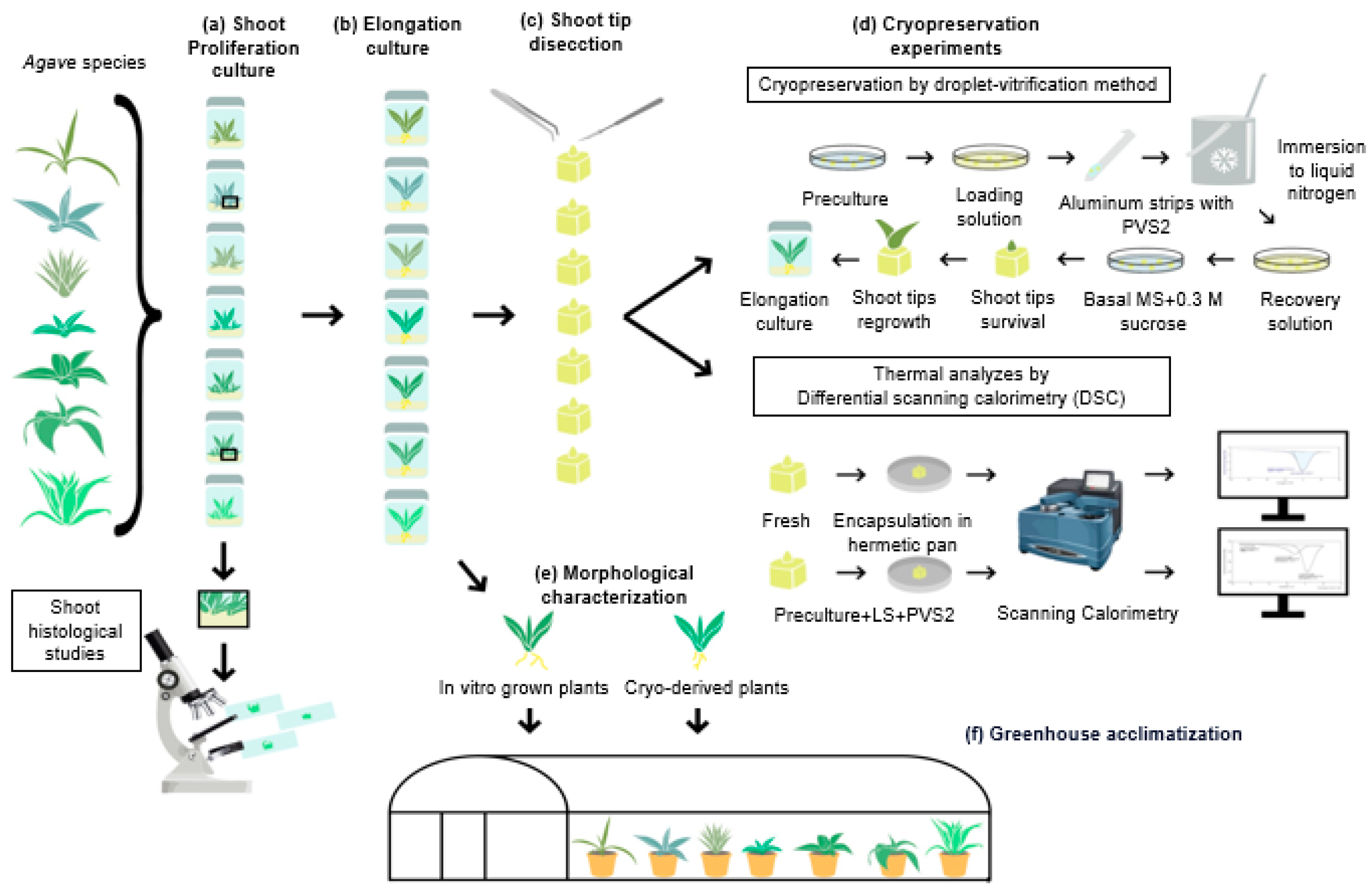 Agave species

(a) Shoot Proliferation culture

(b) Elongation culture

(c) Shoot tip disecction

(d) Cryopreservation experiments

Cryopreservation by droplet-vitrification method

Preculture

Loading solution

Aluminum strips with PVS2

Immersion to liquid nitrogen

Recovery solution

Basal MS+0.3 M sucrose

Shoot tips survival

Shoot tips regrowth

Elongation culture

Thermal analyzes by Differential scanning calorimetry (DSC)

Fresh

Encapsulation in hermetic pan

Preculture+LS+PVS2

Scanning Calorimetry

Shoot histological studies

(e) Morphological characterization

In vitro grown plants

Cryo-derived plants

(f) Greenhouse acclimatization