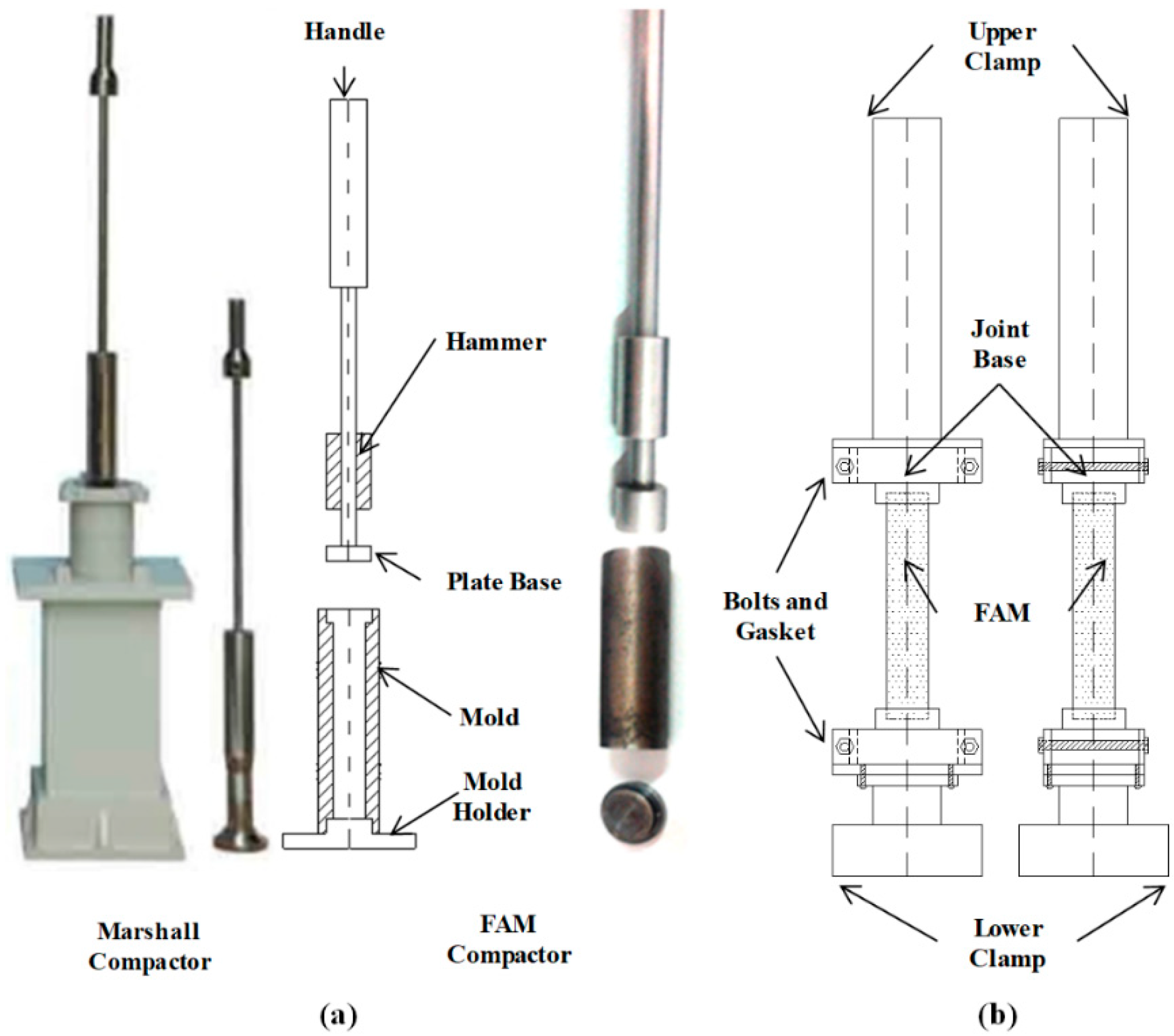 Handle

Hammer

Plate Base

Mold

Mold Holder

Marshall Compactor

FAM Compactor

(a)

Upper Clamp

Joint Base

Bolts and Gasket

FAM

Lower Clamp

(b)