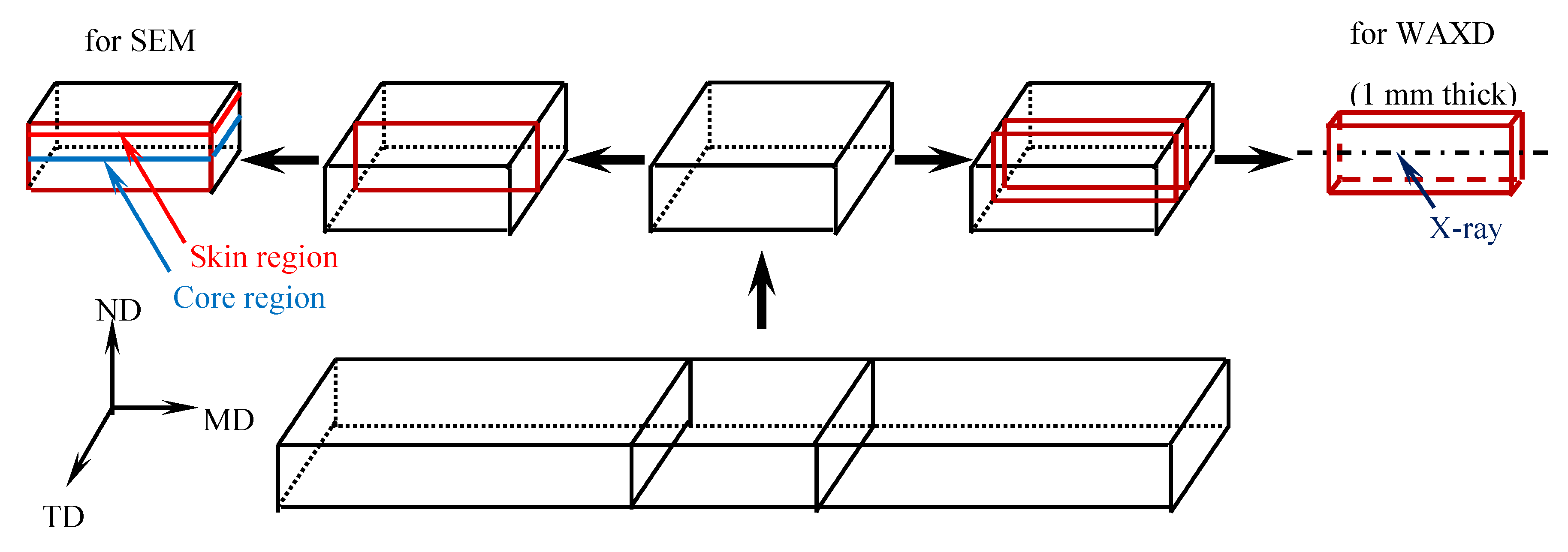 for SEM

for WAXD

(1 mm thick)

X-ray

Skin region

Core region

ND

MD

TD