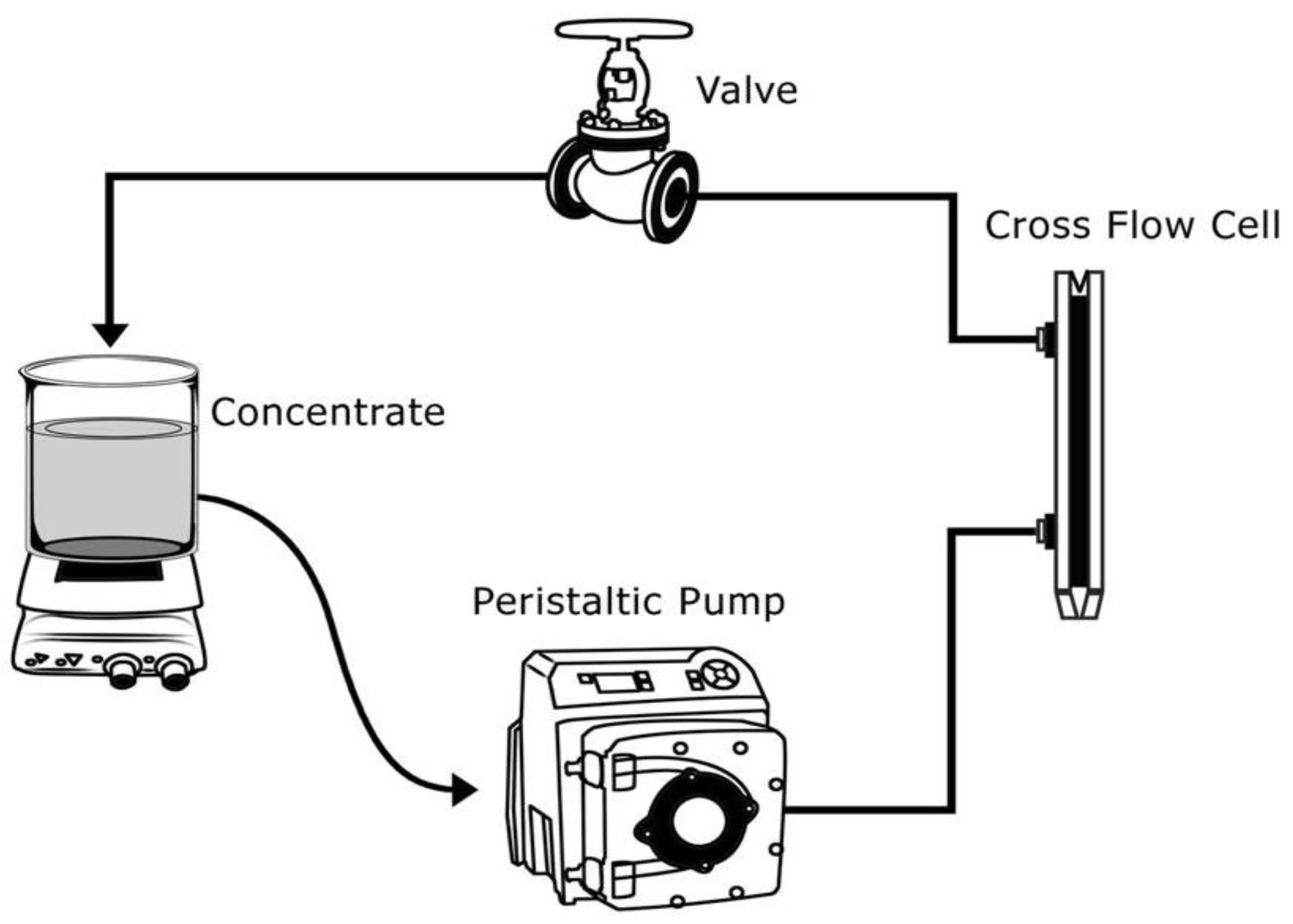 Valve

Cross Flow Cell

Concentrate

Peristaltic Pump