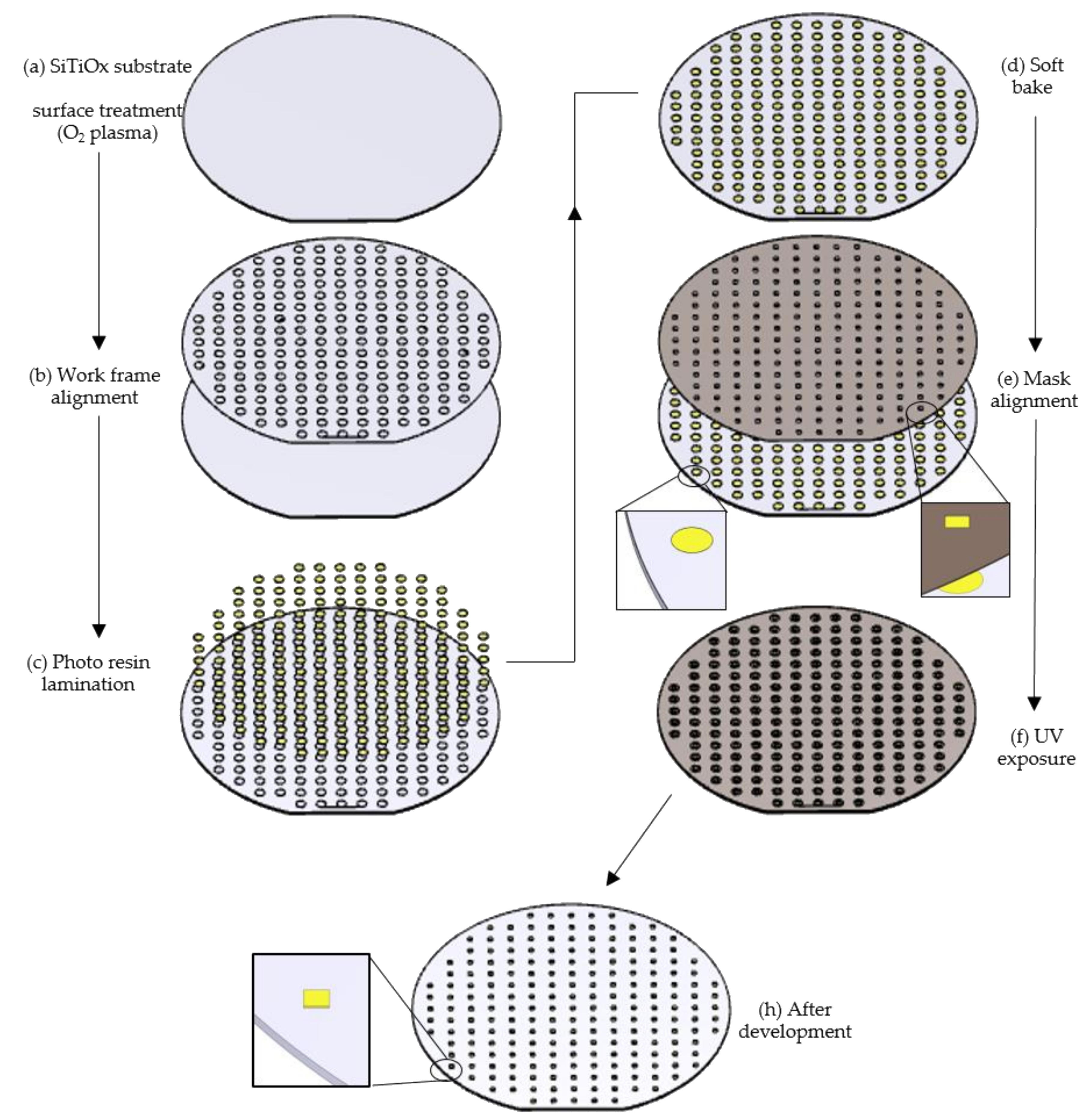 (a) SiTiOx substrate

surface treatment
($O_2$ plasma)

(b) Work frame alignment

(c) Photo resin lamination

(d) Soft bake

(e) Mask alignment

(f) UV exposure

(h) After development