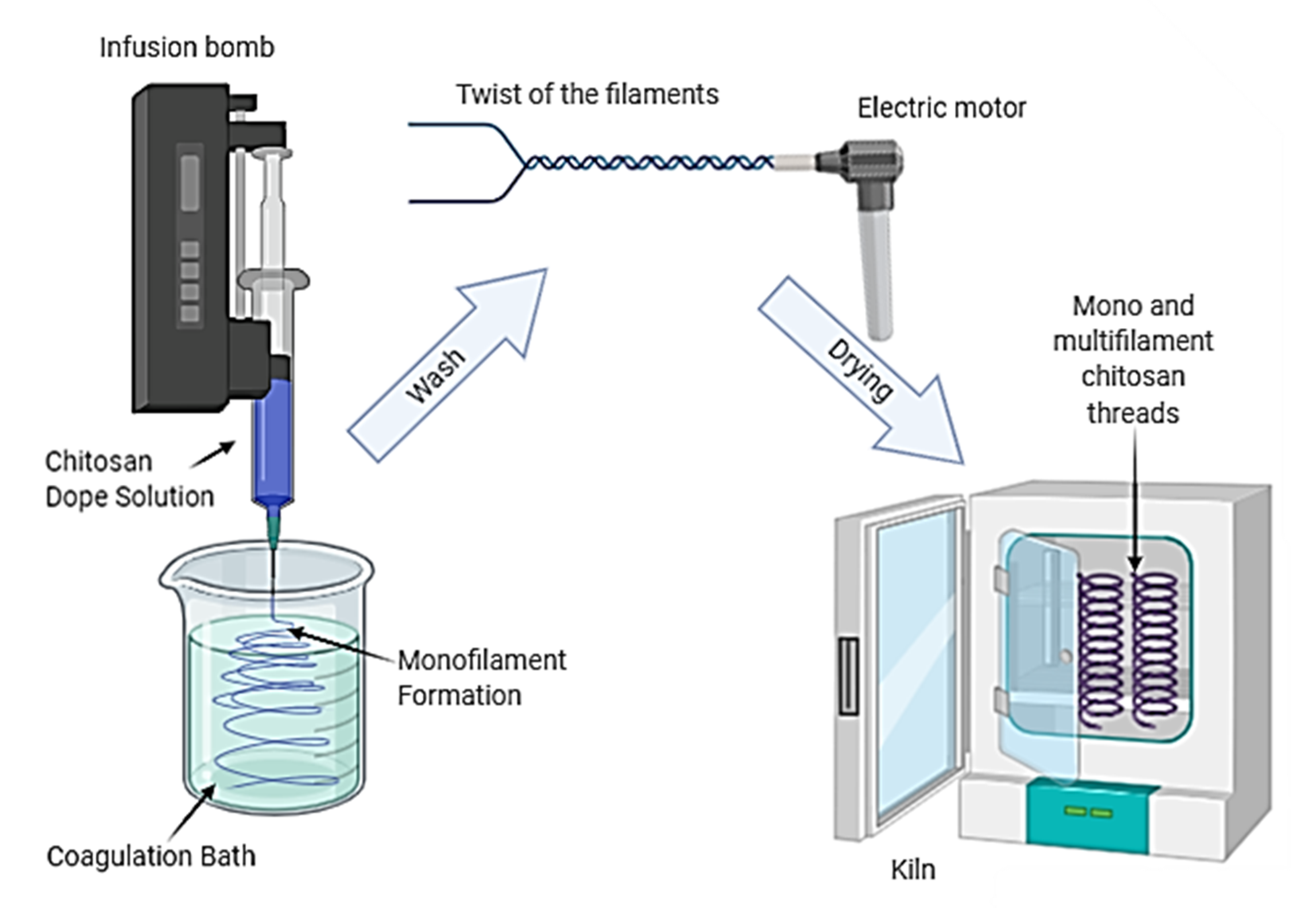 Infusion bomb

Twist of the filaments

Electric motor

Wash

Drying

Mono and multifilament chitosan threads

Chitosan Dope Solution

Monofilament Formation

Coagulation Bath

Kiln