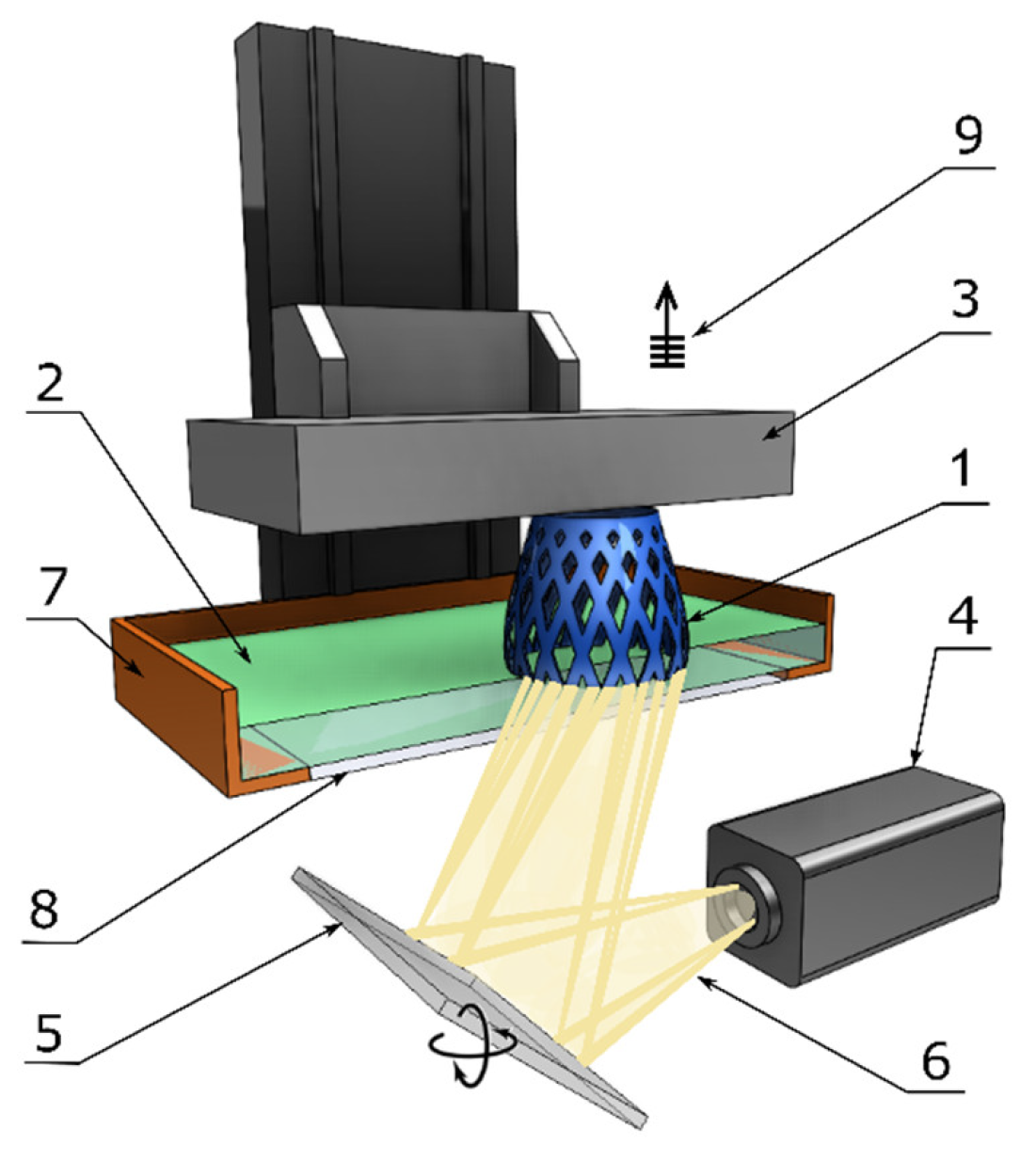 9
3
2
1
7
4
8
5
6