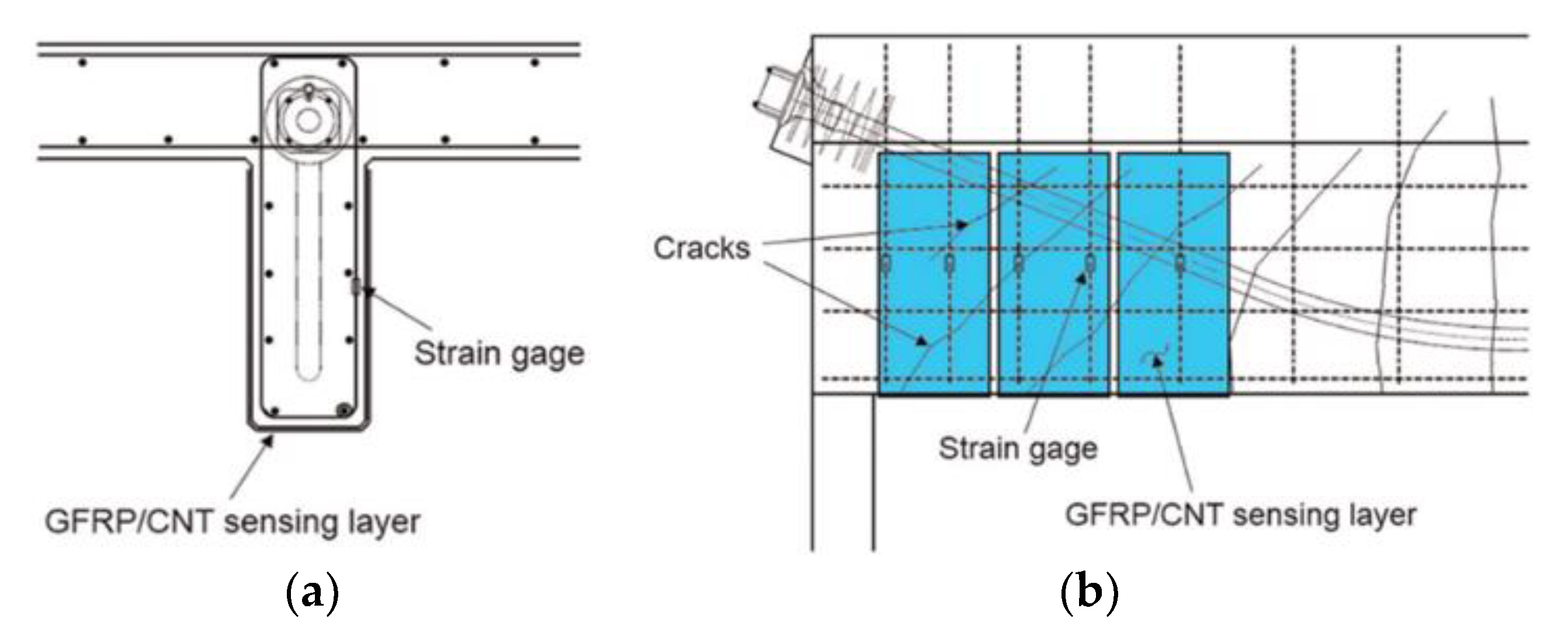 Strain gage

GFRP/CNT sensing layer

(a)

Cracks

Strain gage

GFRP/CNT sensing layer

(b)