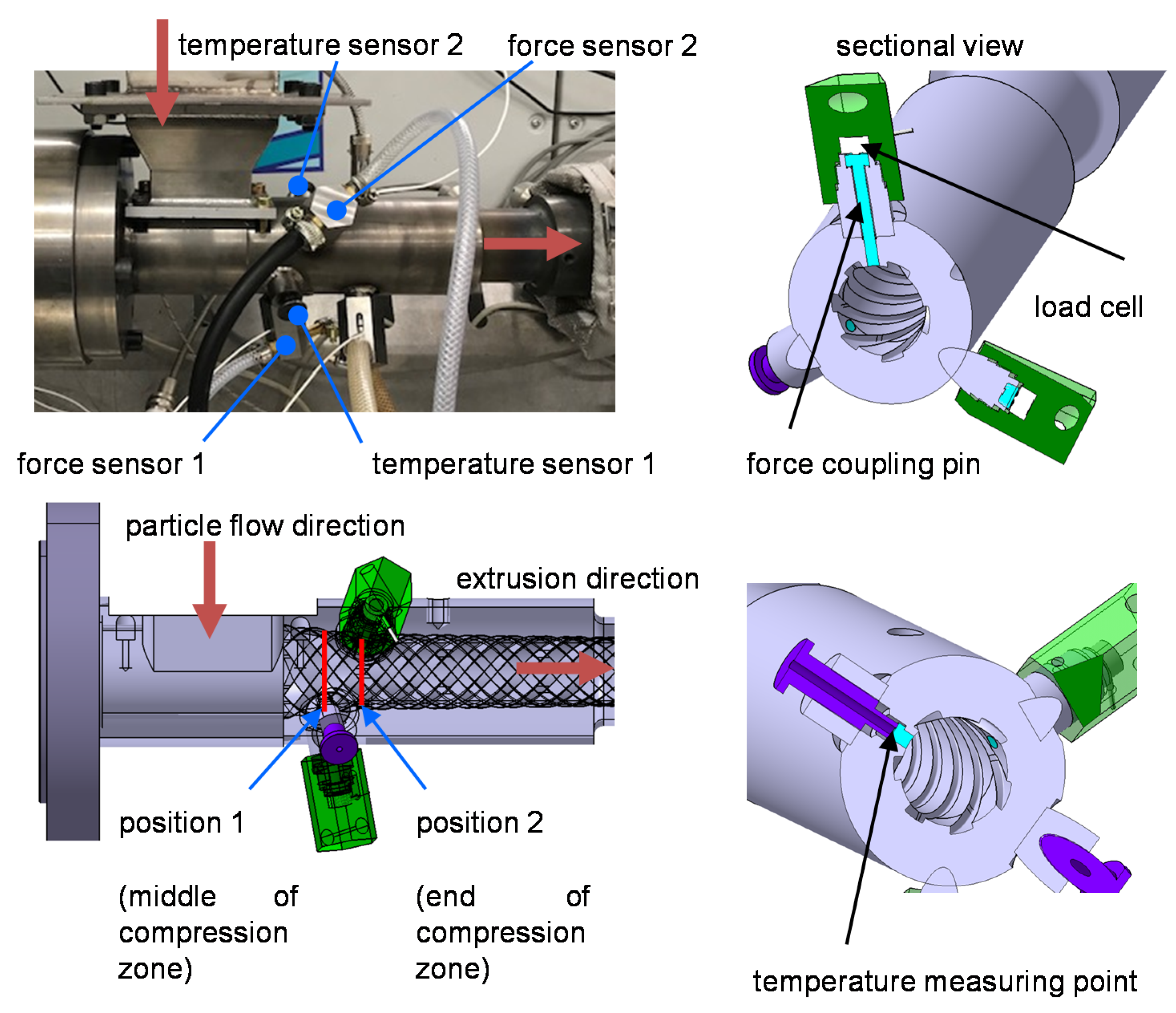 temperature sensor 2

force sensor 2

sectional view

load cell

force sensor 1

temperature sensor 1

force coupling pin

particle flow direction

extrusion direction

position 1

(middle of compression zone)

position 2

(end of compression zone)

temperature measuring point