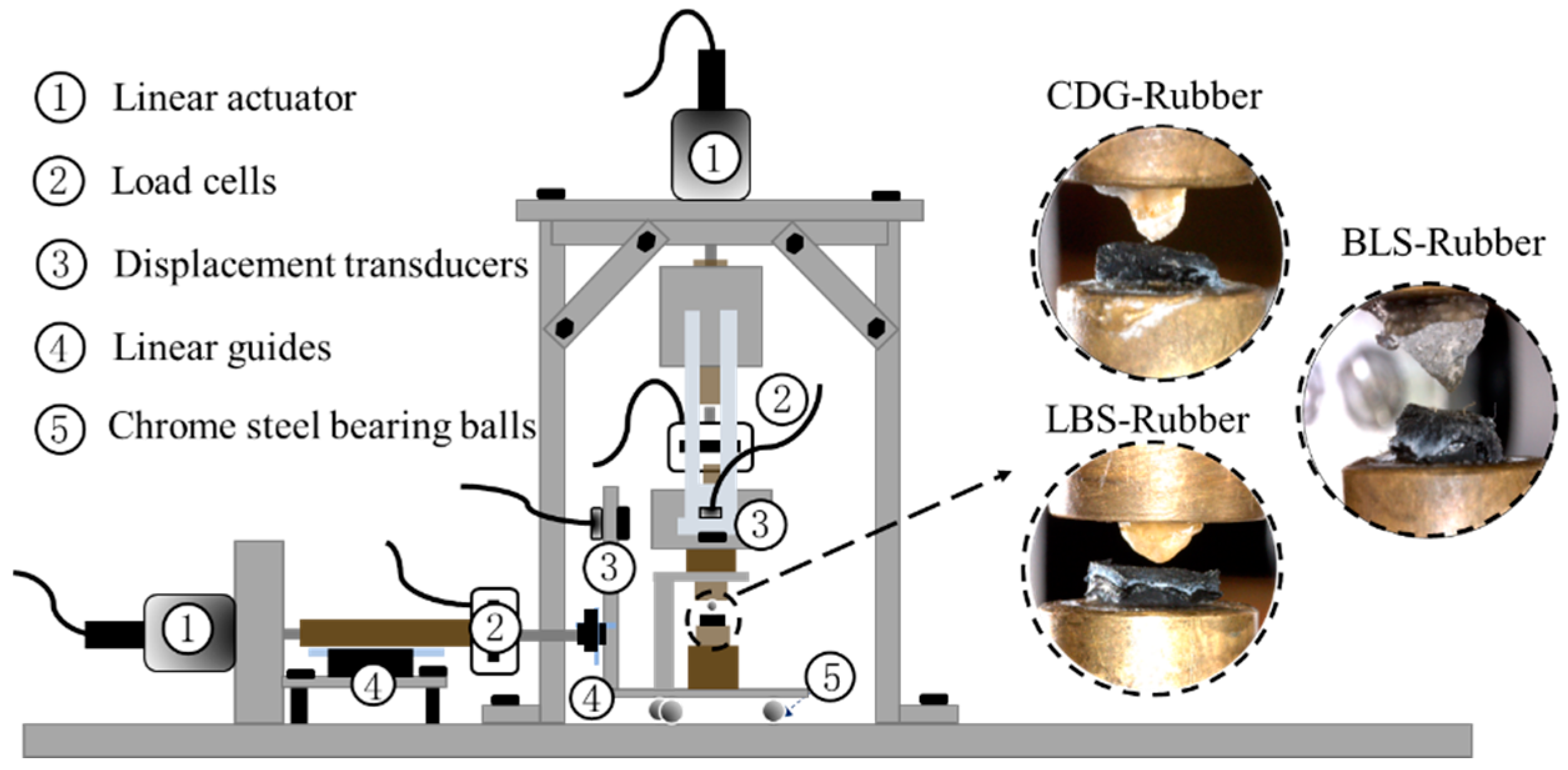 ① Linear actuator
② Load cells
③ Displacement transducers
④ Linear guides
⑤ Chrome steel bearing balls

①

②

③

③

①

②

④

④

⑤

CDG-Rubber

BLS-Rubber

LBS-Rubber