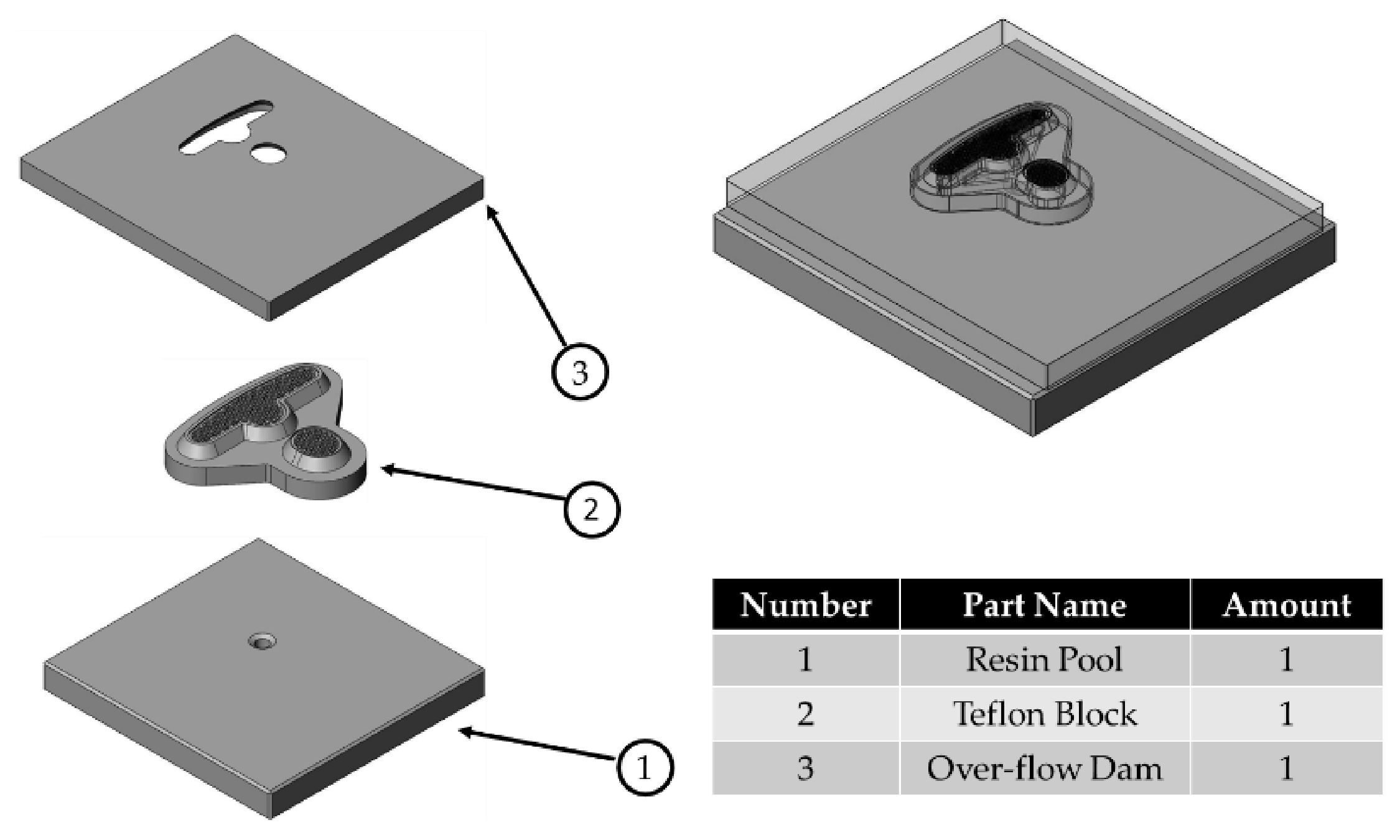 3

2

1

| Number | Part Name | Amount |
|---|---|---|
| 1 | Resin Pool | 1 |
| 2 | Teflon Block | 1 |
| 3 | Over-flow Dam | 1 |