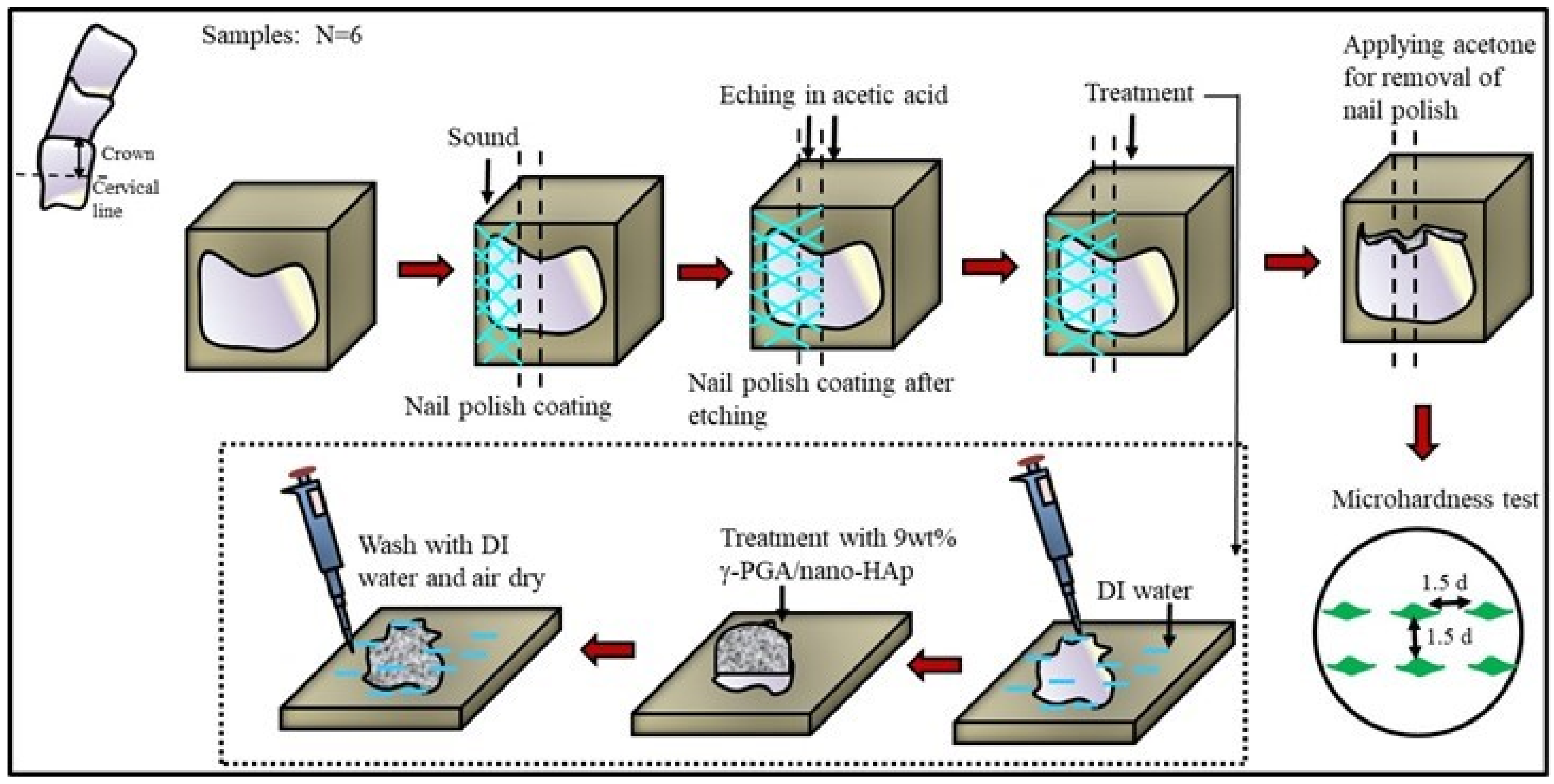 Samples: N=6

Crown

Cervical line

Sound

Nail polish coating

Eching in acetic acid

Nail polish coating after etching

Treatment

Applying acetone for removal of nail polish

Microhardness test

1.5 d

1.5 d

Wash with DI water and air dry

Treatment with 9wt% γ-PGA/nano-HAp

DI water