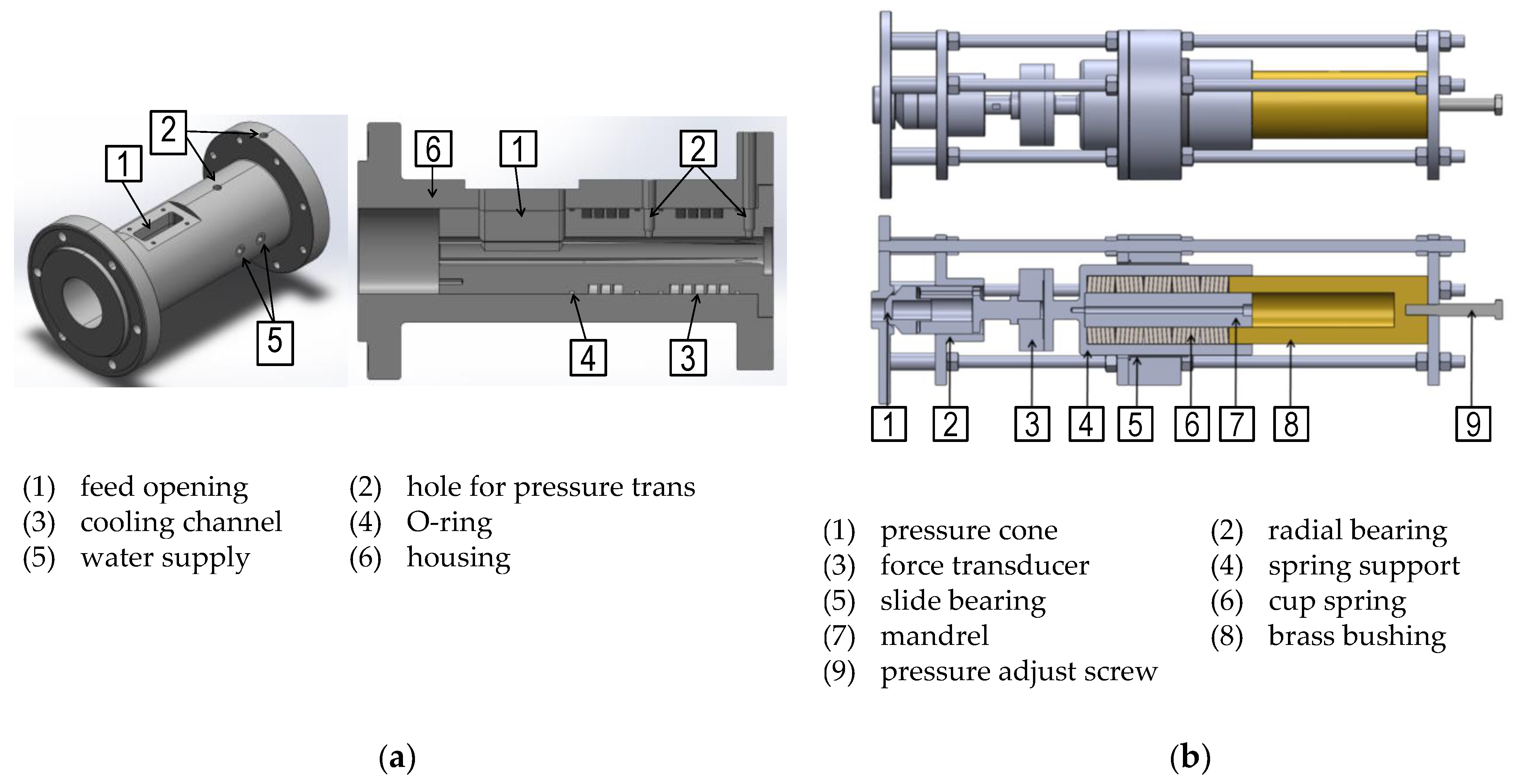 2
1
5
6
1
2
4
3

(1) feed opening
(2) hole for pressure trans
(3) cooling channel
(4) O-ring
(5) water supply
(6) housing

(a)

1 2 3 4 5 6 7 8 9

(1) pressure cone
(2) radial bearing
(3) force transducer
(4) spring support
(5) slide bearing
(6) cup spring
(7) mandrel
(8) brass bushing
(9) pressure adjust screw

(b)