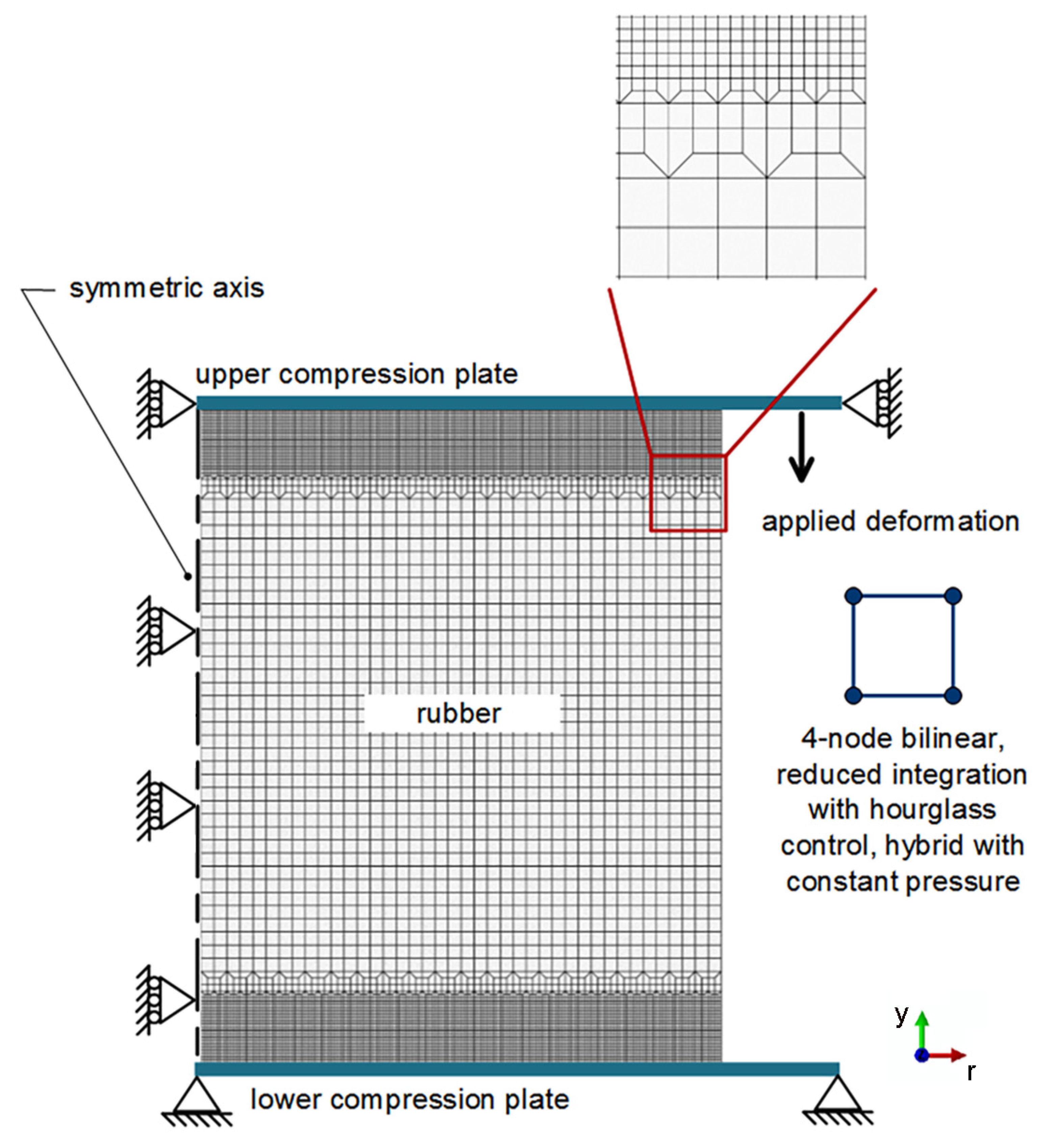 symmetric axis

upper compression plate

applied deformation

rubber

4-node bilinear, reduced integration with hourglass control, hybrid with constant pressure

y

r

lower compression plate