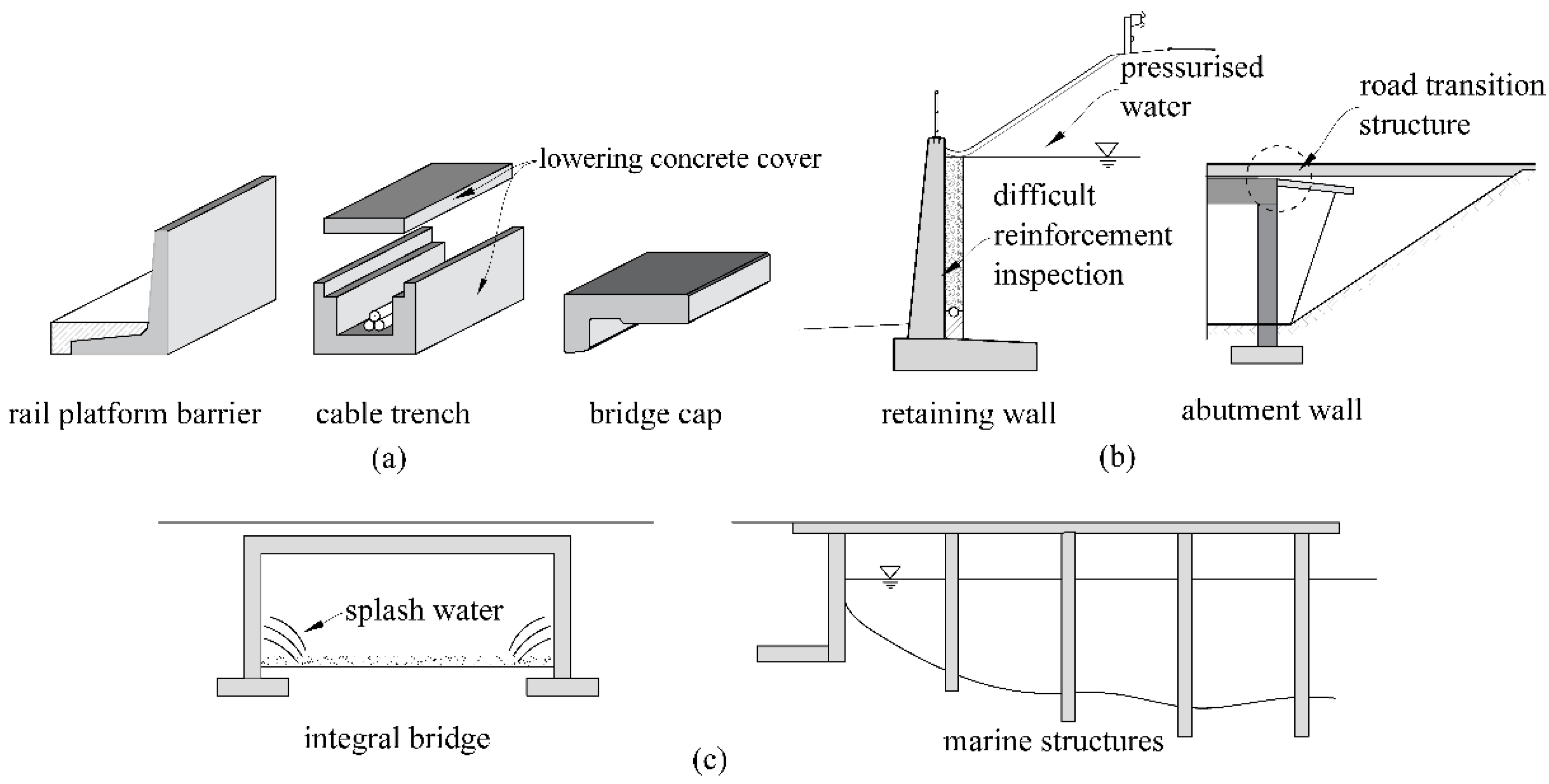 lowering concrete cover

rail platform barrier

cable trench

bridge cap

(a)

pressurised water

difficult reinforcement inspection

road transition structure

retaining wall

abutment wall

(b)

splash water

integral bridge

marine structures

(c)