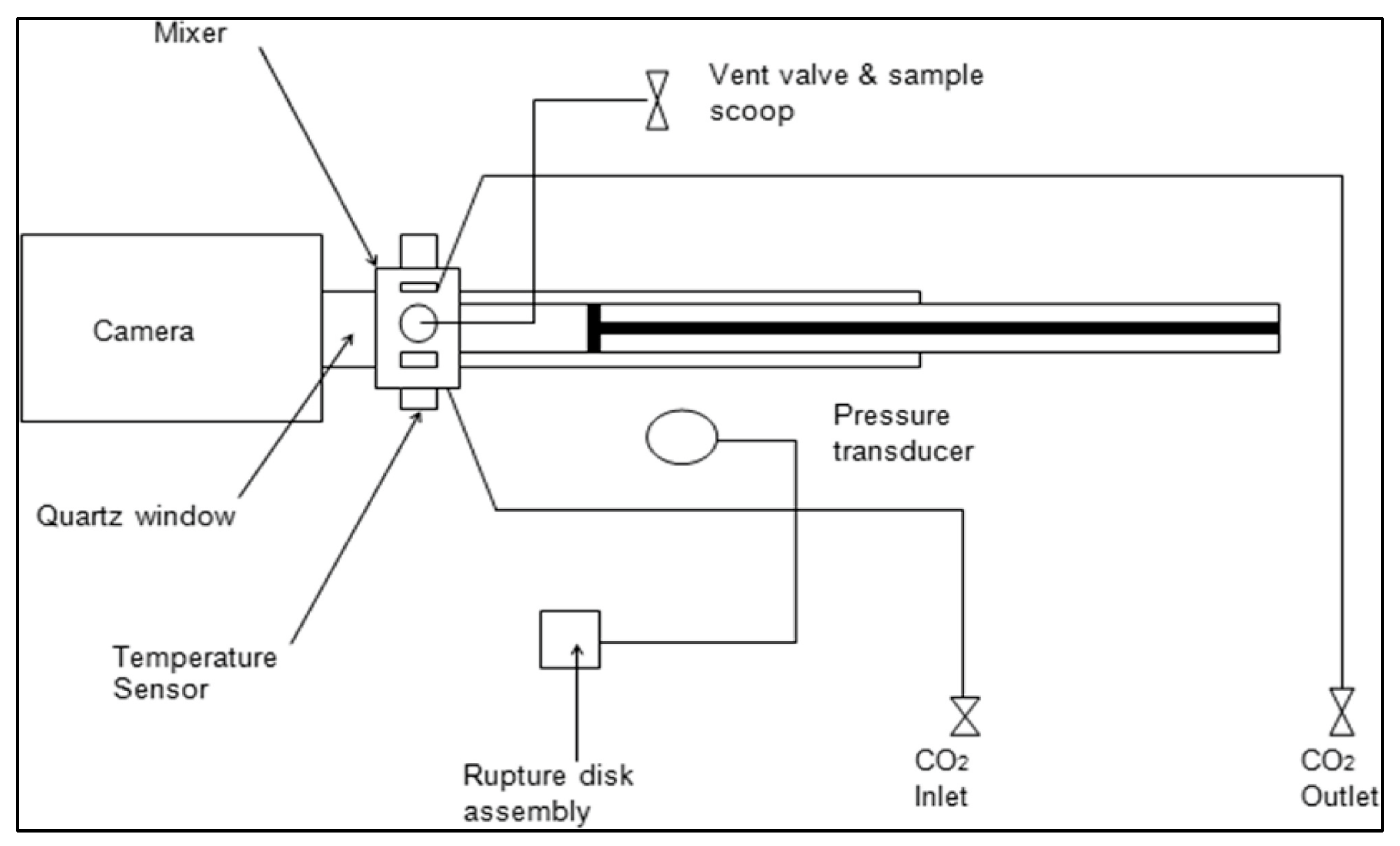 Mixer

Vent valve & sample scoop

Camera

Pressure transducer

Quartz window

Temperature Sensor

Rupture disk assembly

$CO_2$ Inlet

$CO_2$ Outlet