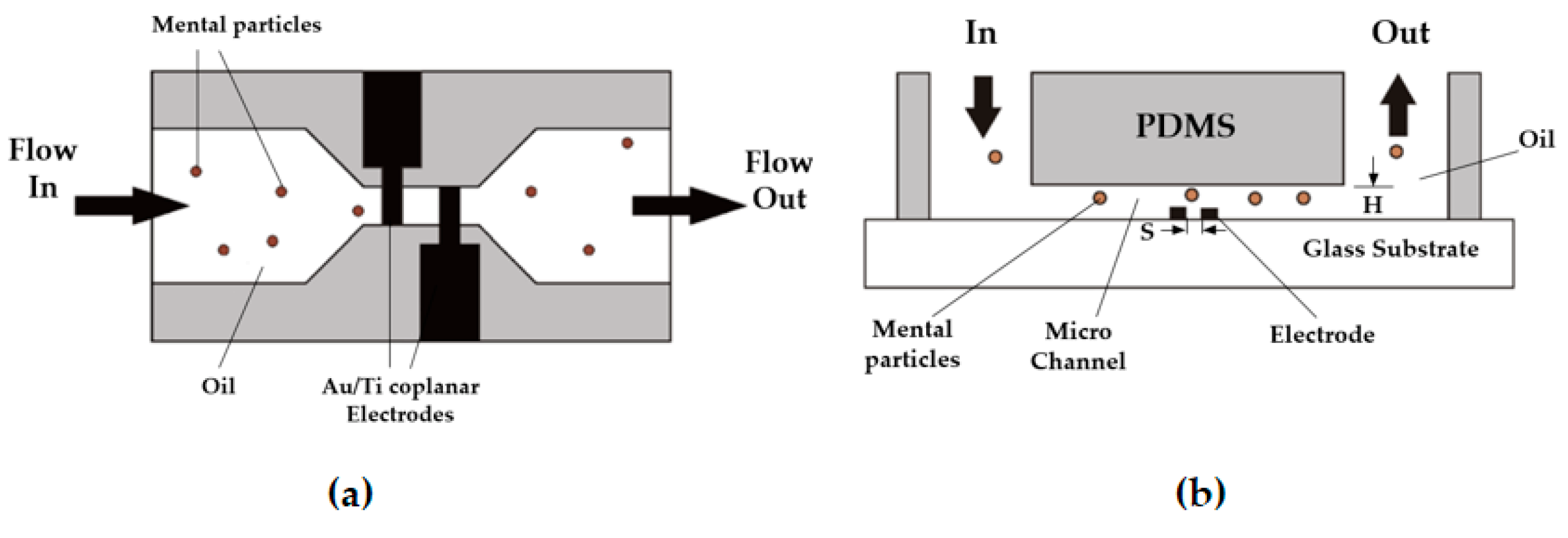 Mental particles

Flow In

Flow Out

Oil

Au/Ti coplanar Electrodes

(a)

In

Out

PDMS

Oil

H

S

Glass Substrate

Mental particles

Micro Channel

Electrode

(b)