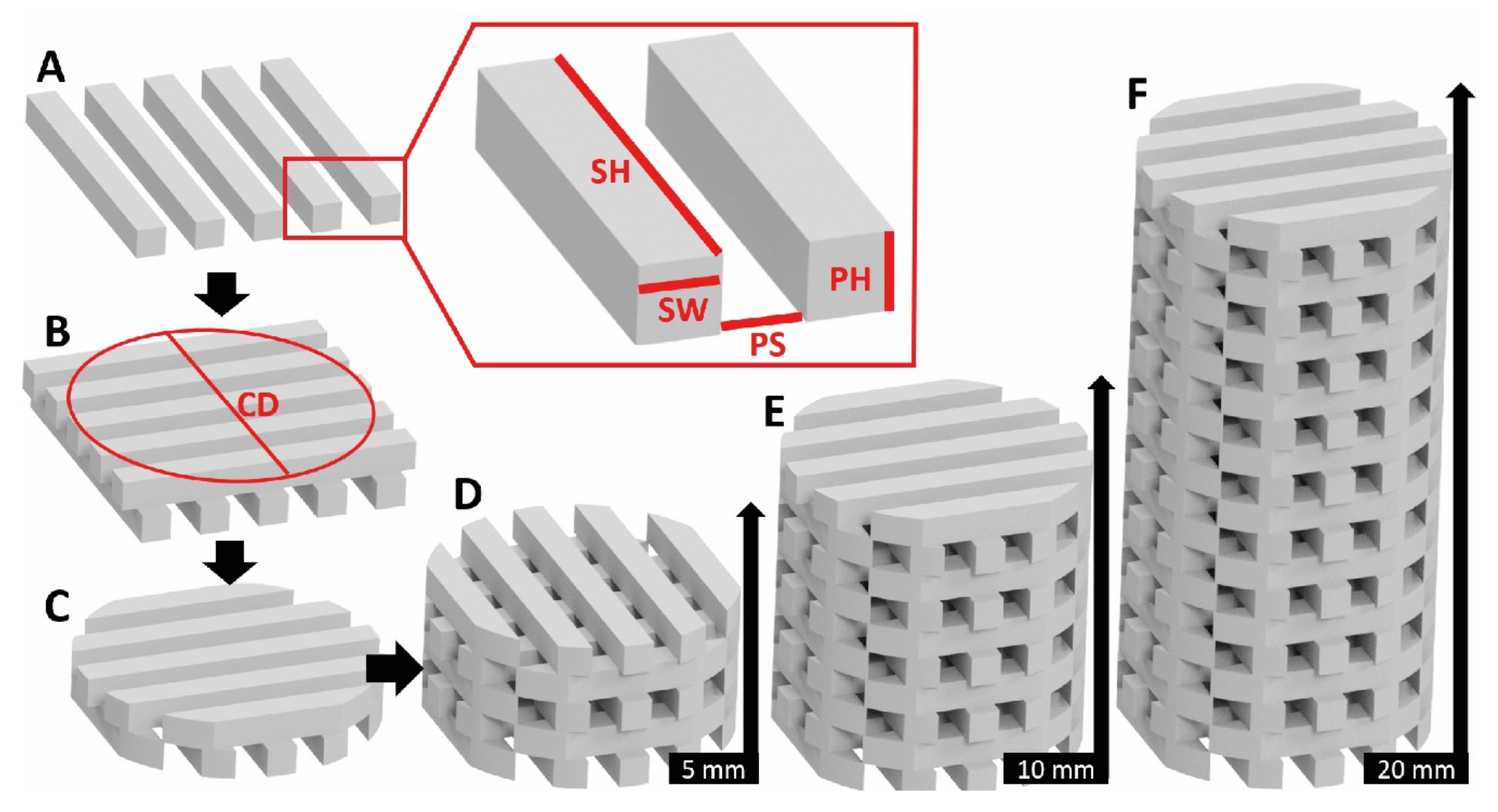 A

SH

SW

PS

PH

B

CD

C

D

5 mm

E

10 mm

F

20 mm