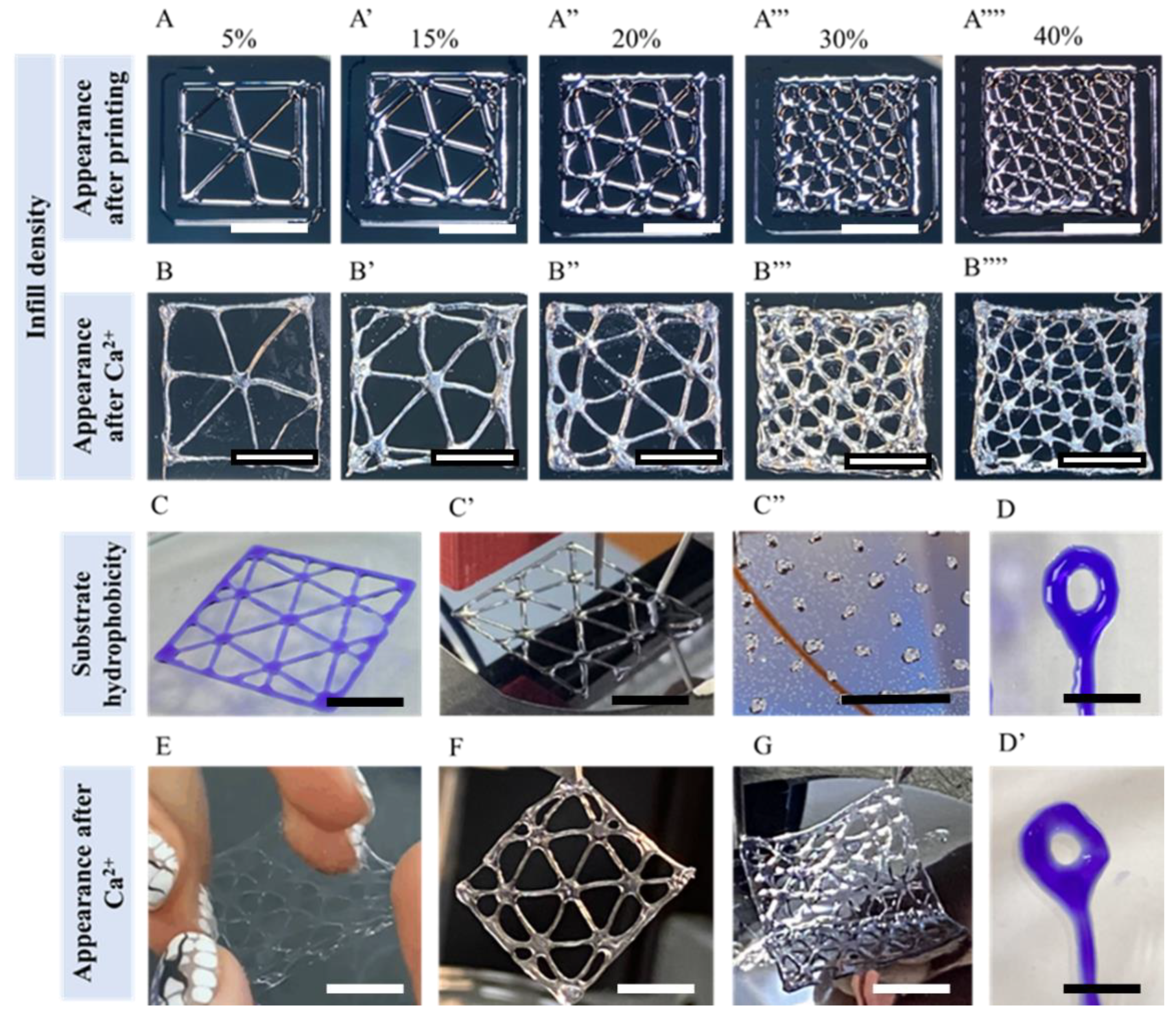 A 5%
A' 15%
A'' 20%
A''' 30%
A'''' 40%

Infill density

Appearance after printing

B
B'
B''
B'''
B''''

Appearance after $Ca^{2+}$

C
C'
C''
D

Substrate hydrophobicity

E
F
G
D'

Appearance after $Ca^{2+}$