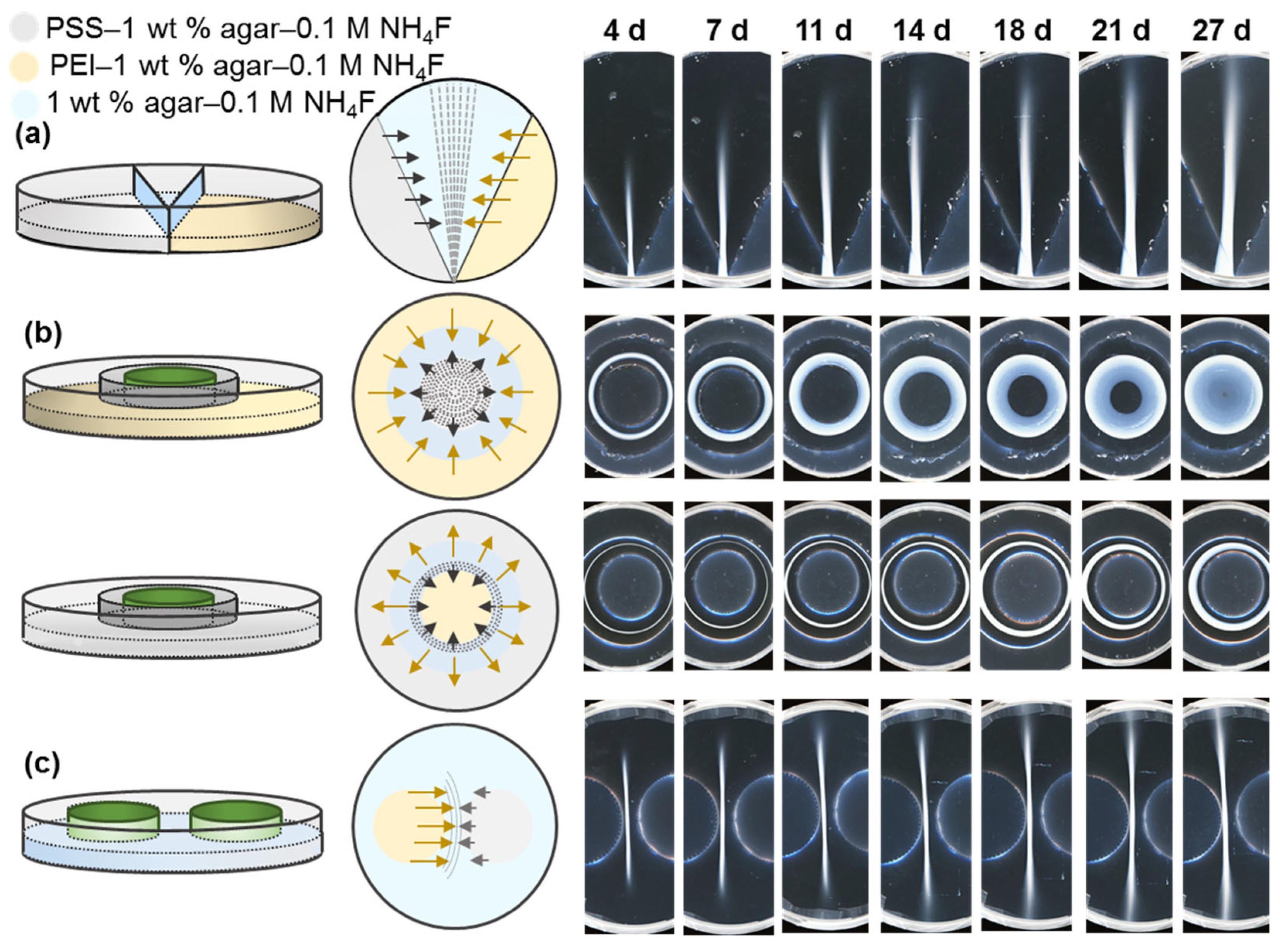 PSS–1 wt % agar–0.1 M $NH_4F$
PEI–1 wt % agar–0.1 M $NH_4F$
1 wt % agar–0.1 M $NH_4F$

4 d 7 d 11 d 14 d 18 d 21 d 27 d

(a)

(b)

(c)