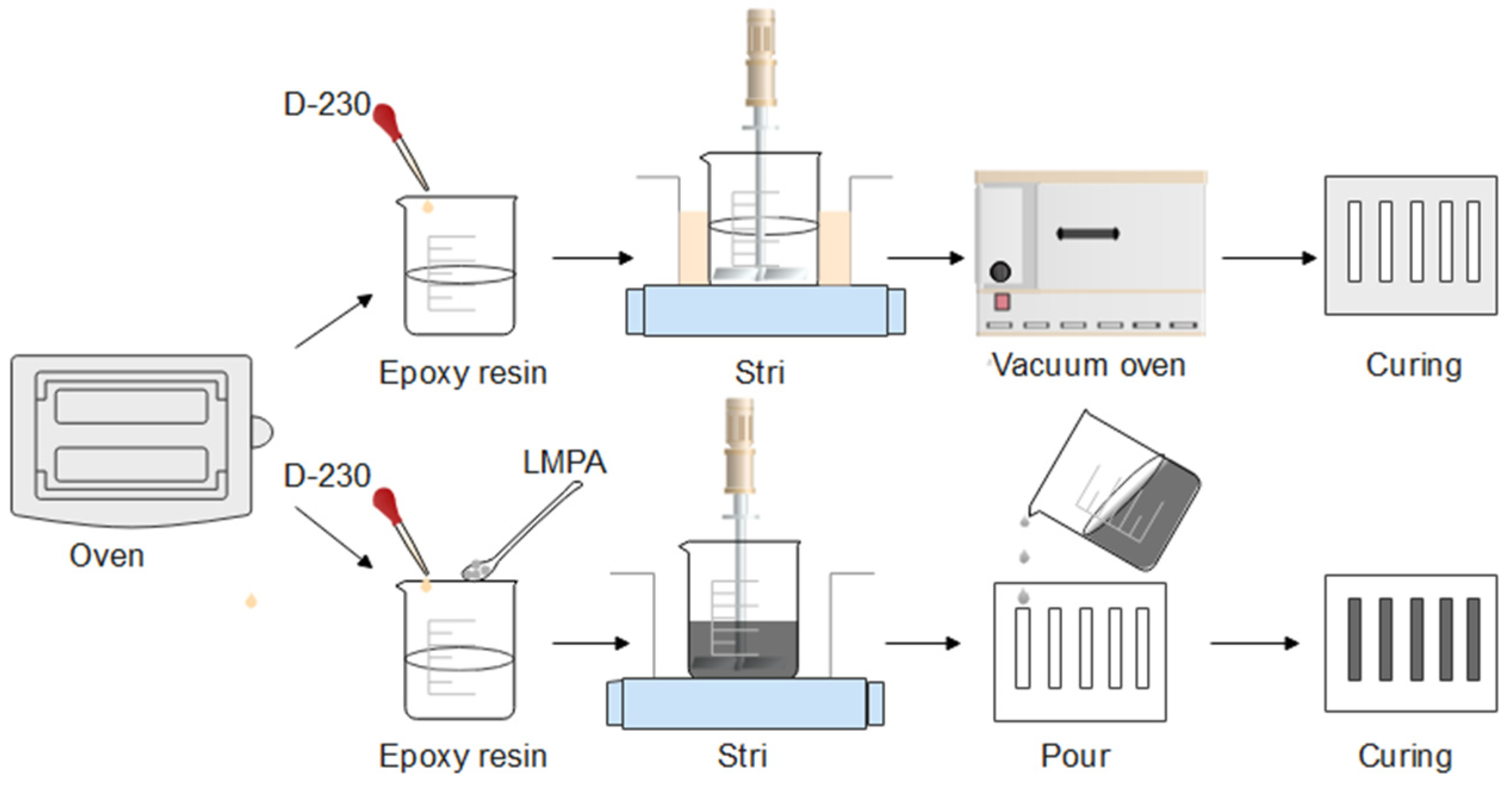 D-230

Epoxy resin

Stri

Vacuum oven

Curing

Oven

D-230

LMPA

Epoxy resin

Stri

Pour

Curing