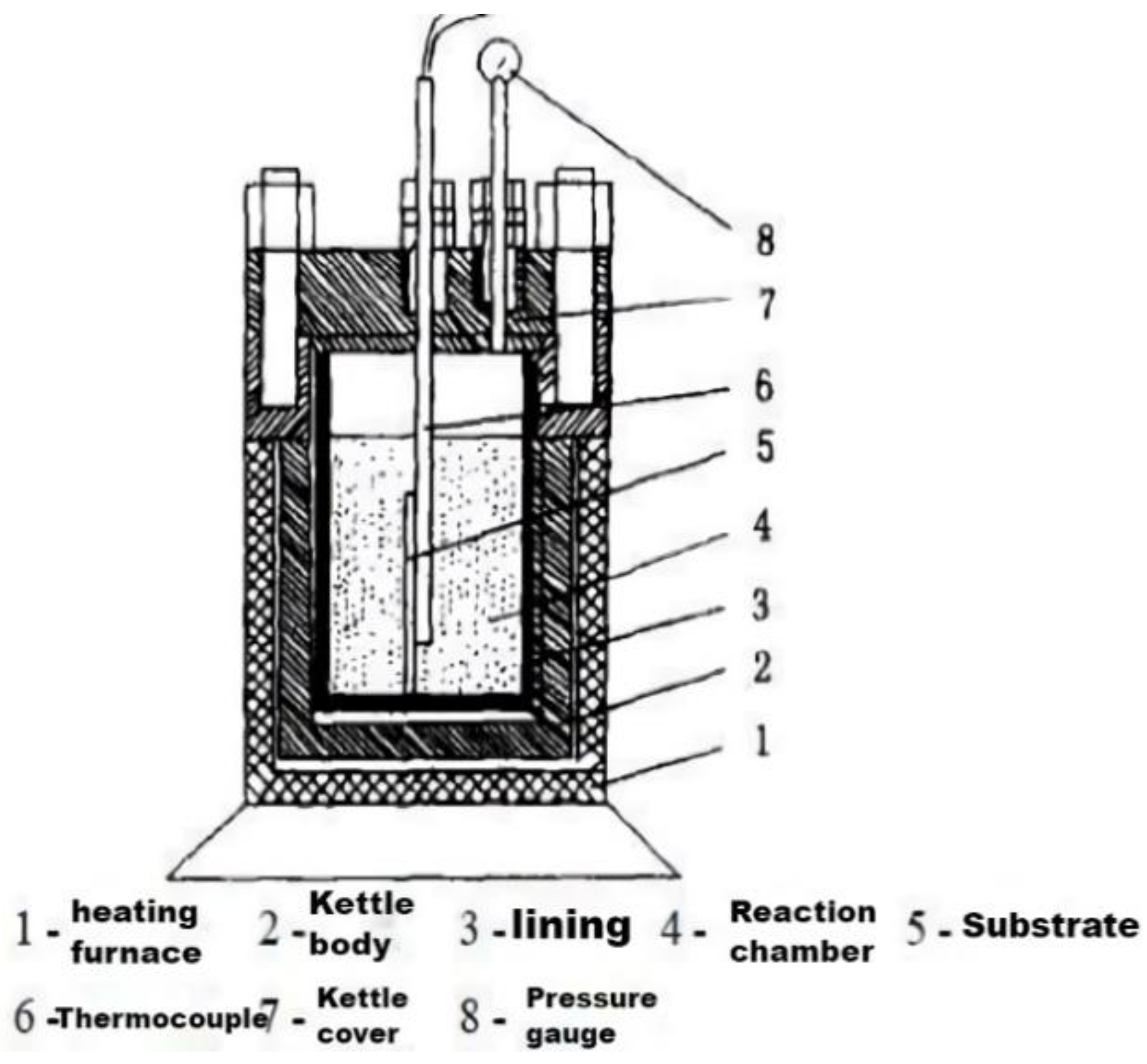 8
7
6
5
4
3
2
1

1 - heating furnace 2 - Kettle body 3 - lining 4 - Reaction chamber 5 - Substrate

6 - Thermocouple 7 - Kettle cover 8 - Pressure gauge