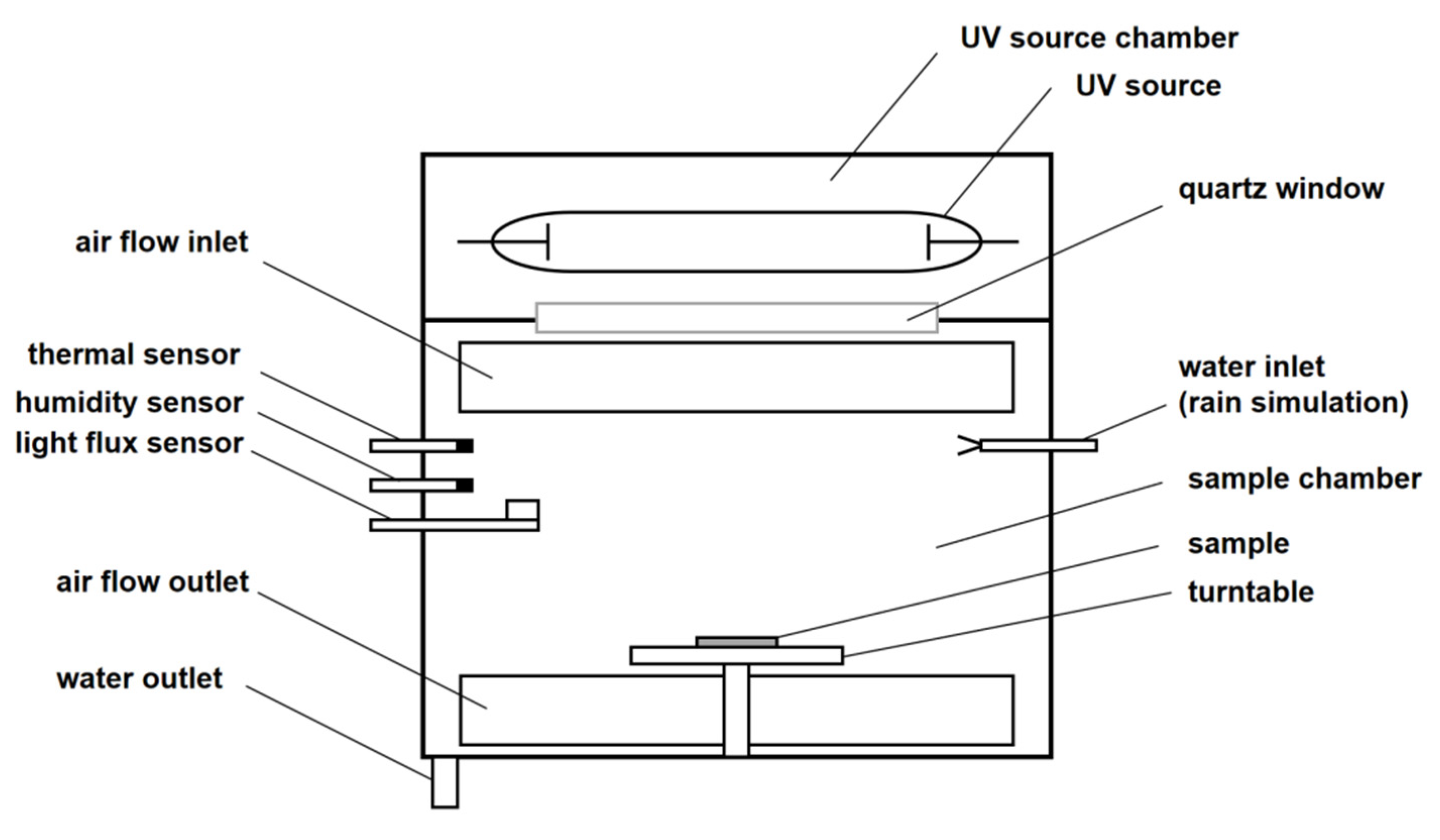 UV source chamber
UV source
quartz window
air flow inlet
thermal sensor
humidity sensor
light flux sensor
water inlet
(rain simulation)
sample chamber
sample
turntable
air flow outlet
water outlet