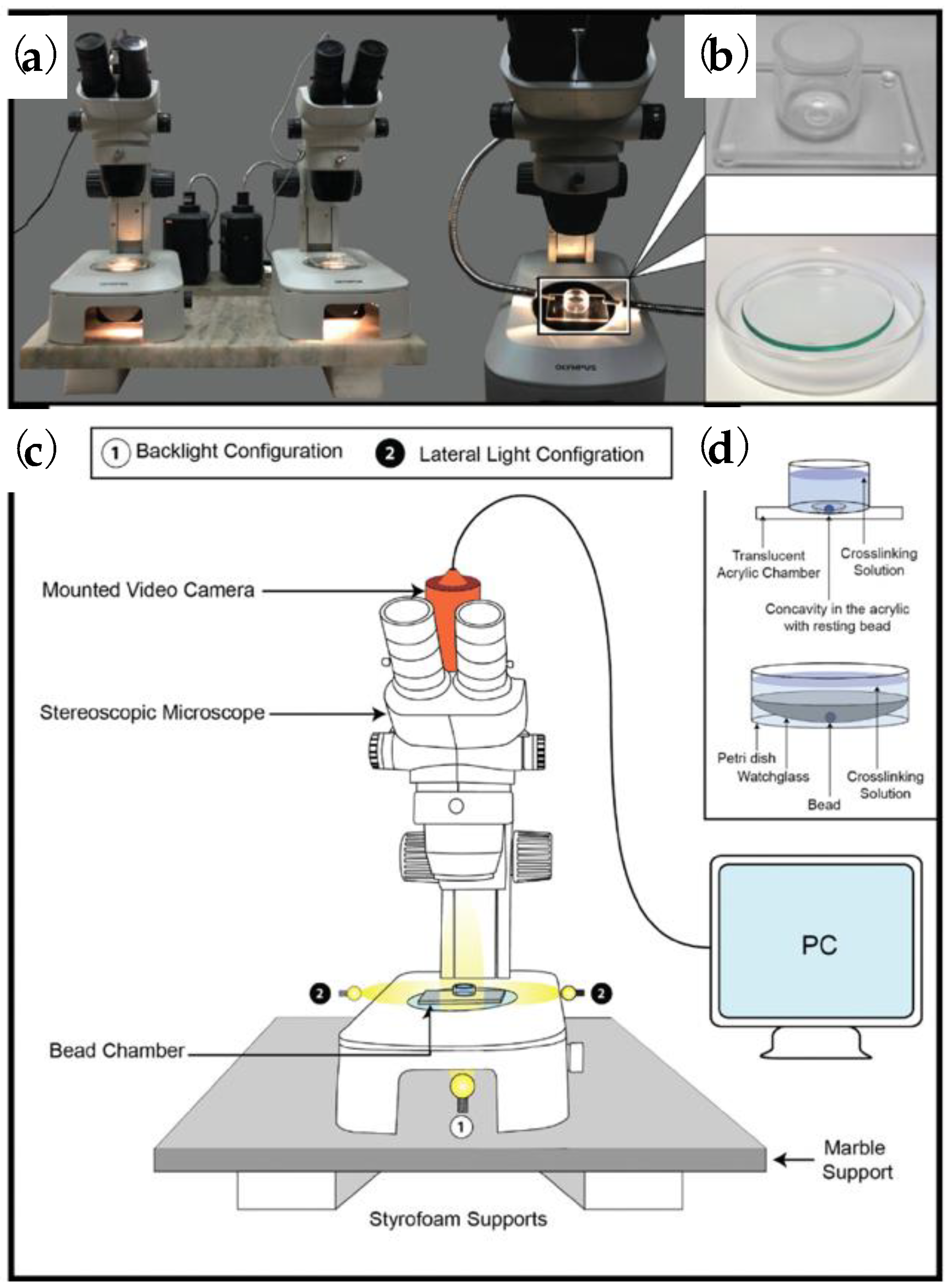 (a)

(b)

OLYMPUS

(c)

1 Backlight Configuration 2 Lateral Light Configration

(d)

Translucent Acrylic Chamber

Crosslinking Solution

Concavity in the acrylic with resting bead

Petri dish

Watchglass

Bead

Crosslinking Solution

Mounted Video Camera

Stereoscopic Microscope

PC

2

2

Bead Chamber

1

Marble Support

Styrofoam Supports