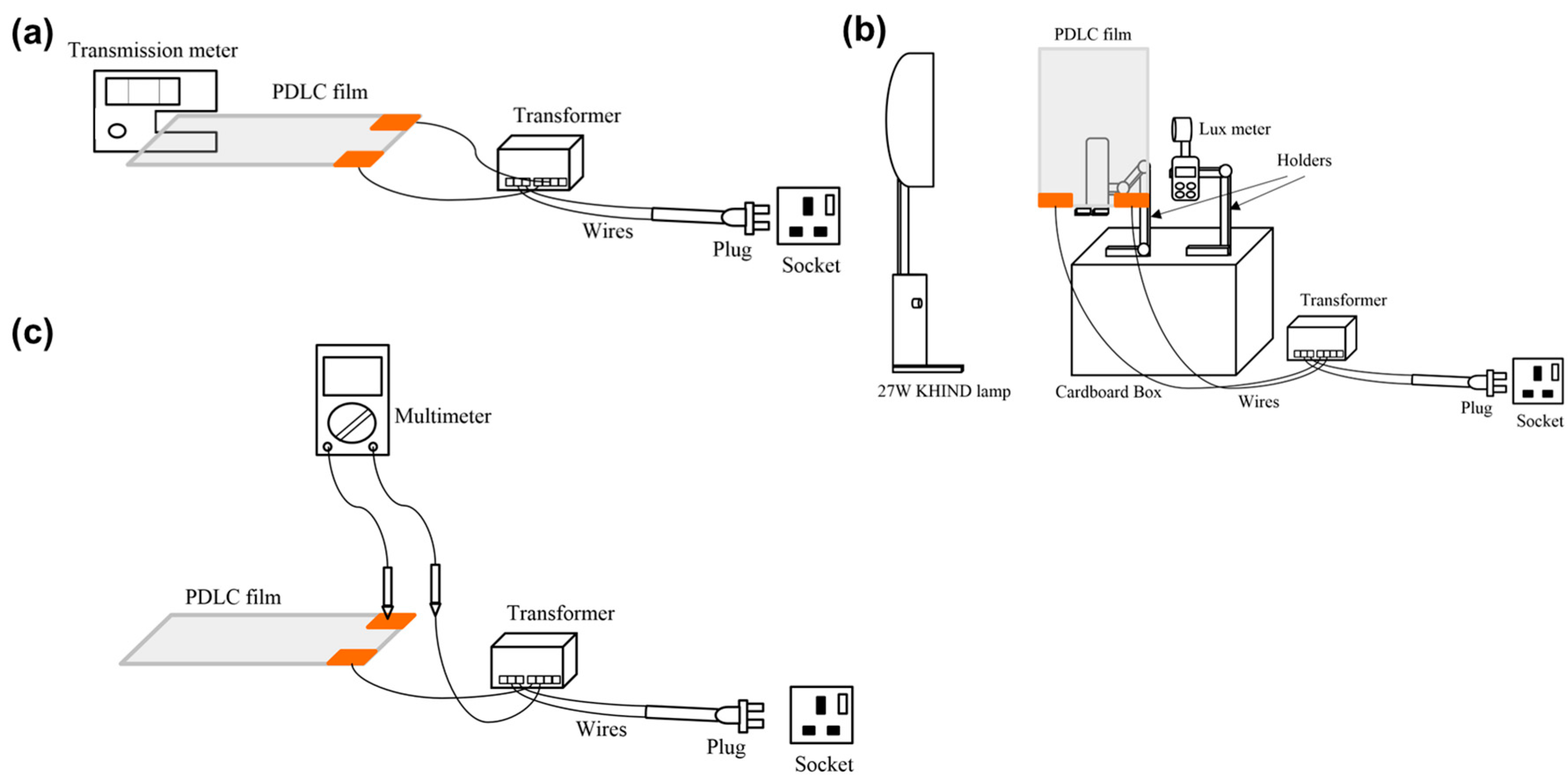 (a)
Transmission meter
PDLC film
Transformer
Wires
Plug
Socket

(b)
PDLC film
Lux meter
Holders
27W KHIND lamp
Cardboard Box
Transformer
Wires
Plug
Socket

(c)
Multimeter
PDLC film
Transformer
Wires
Plug
Socket