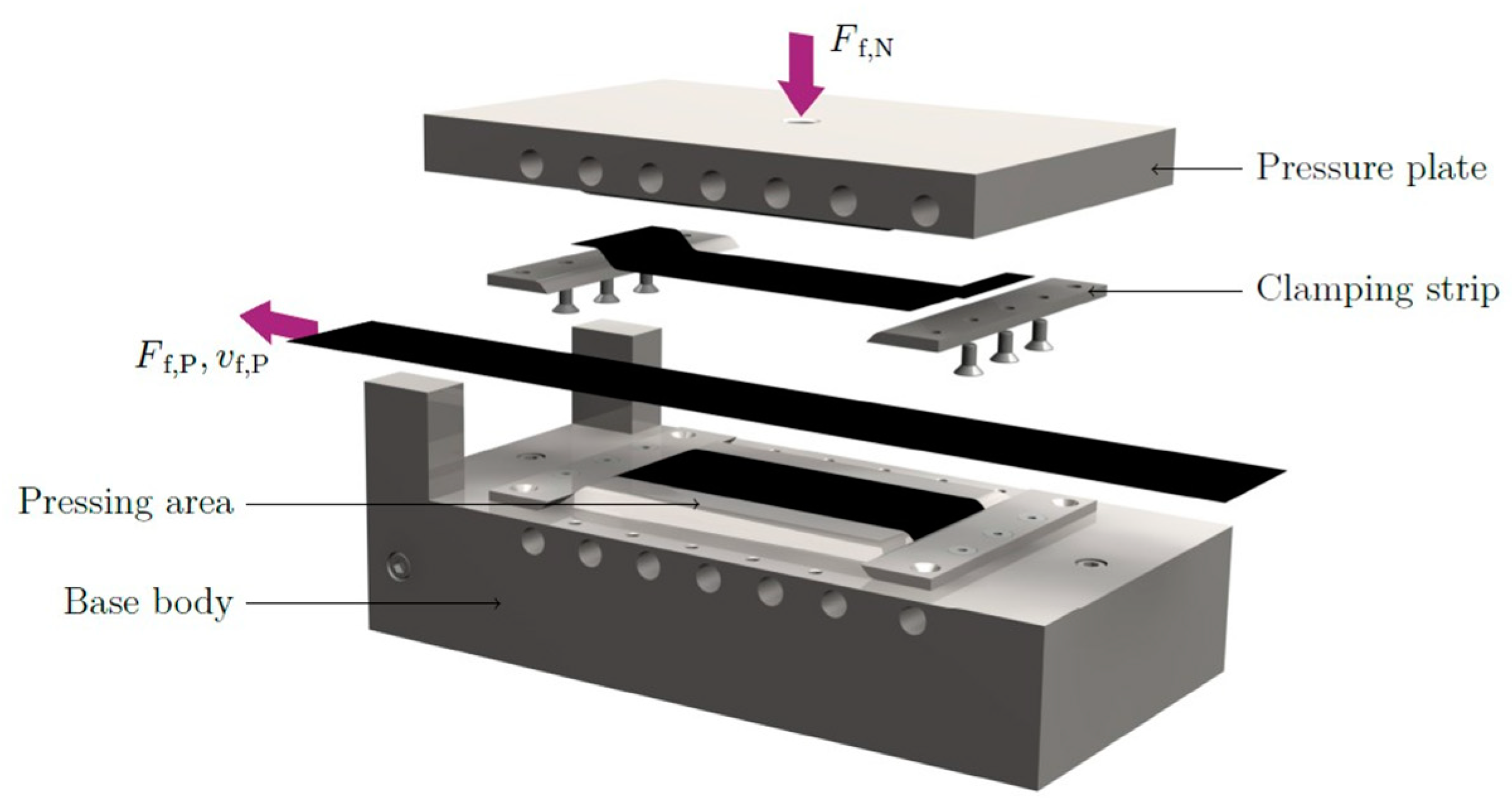 $F_{\mathrm{f,N}}$

Pressure plate

Clamping strip

$F_{\mathrm{f,P}}, v_{\mathrm{f,P}}$

Pressing area

Base body