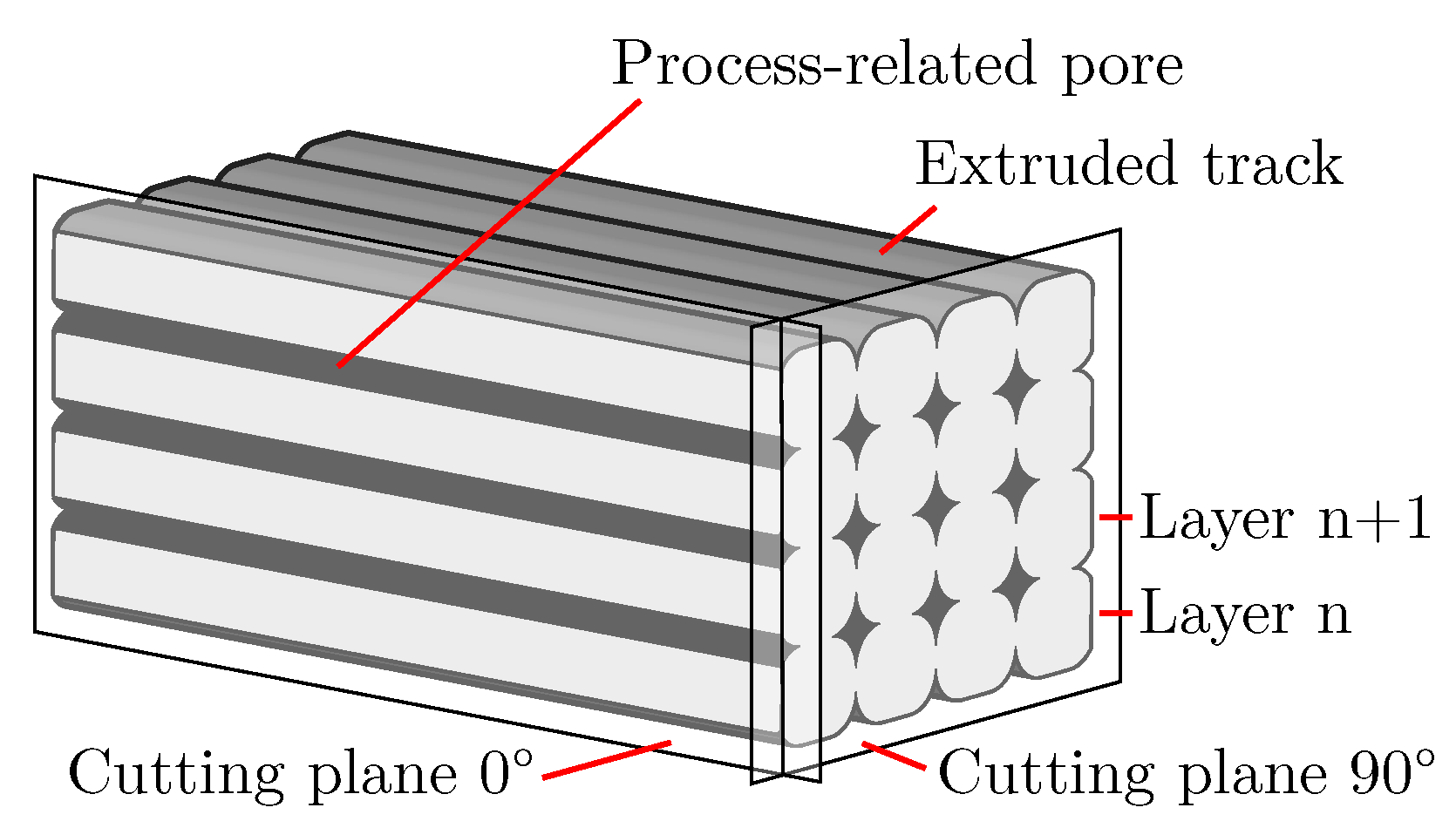 Process-related pore

Extruded track

Layer n+1

Layer n

Cutting plane 0°

Cutting plane 90°