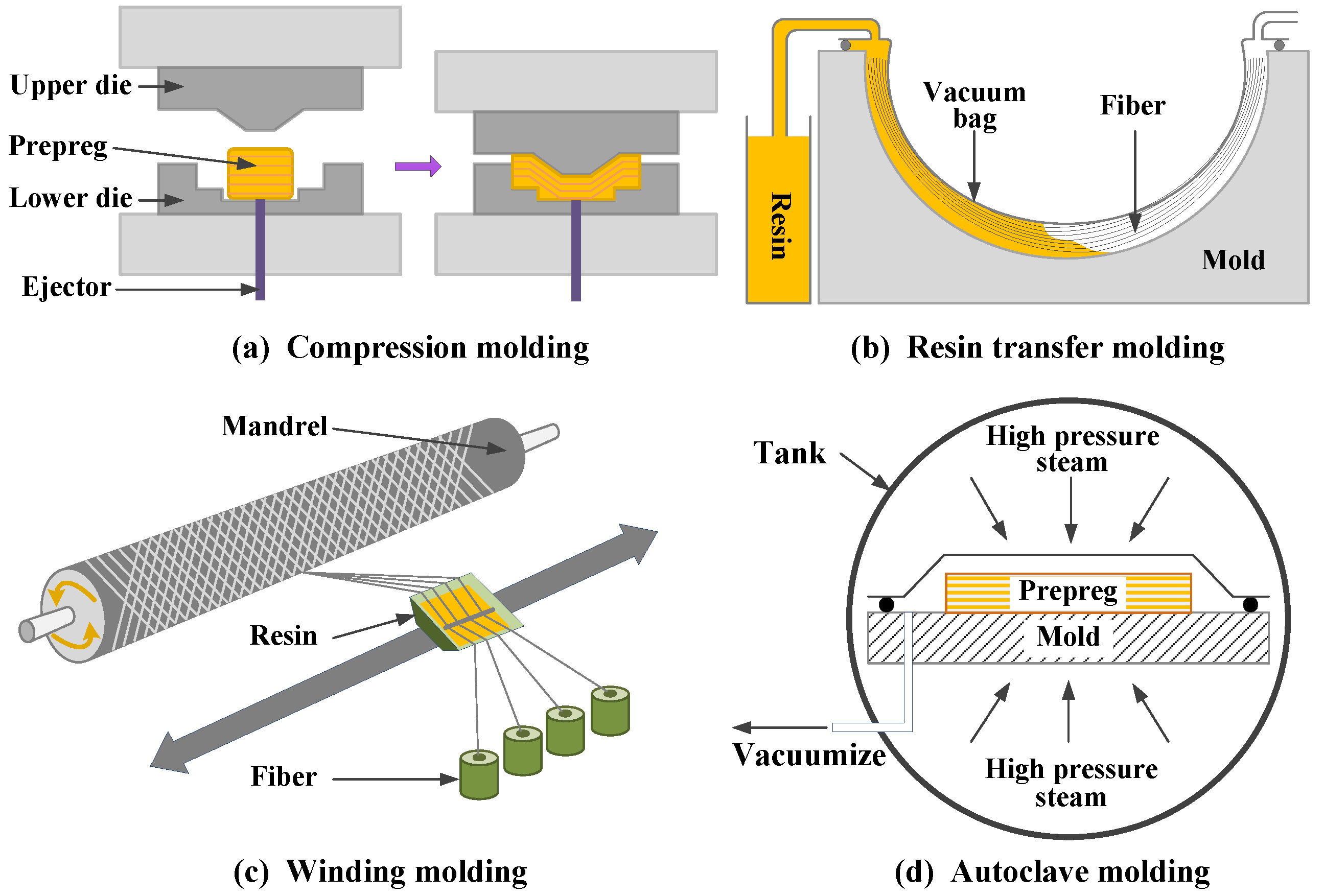 Upper die

Prepreg

Lower die

Ejector

(a) Compression molding

Resin

Vacuum bag

Fiber

Mold

(b) Resin transfer molding

Mandrel

Resin

Fiber

(c) Winding molding

Tank

High pressure steam

Prepreg

Mold

Vacuumize

High pressure steam

(d) Autoclave molding