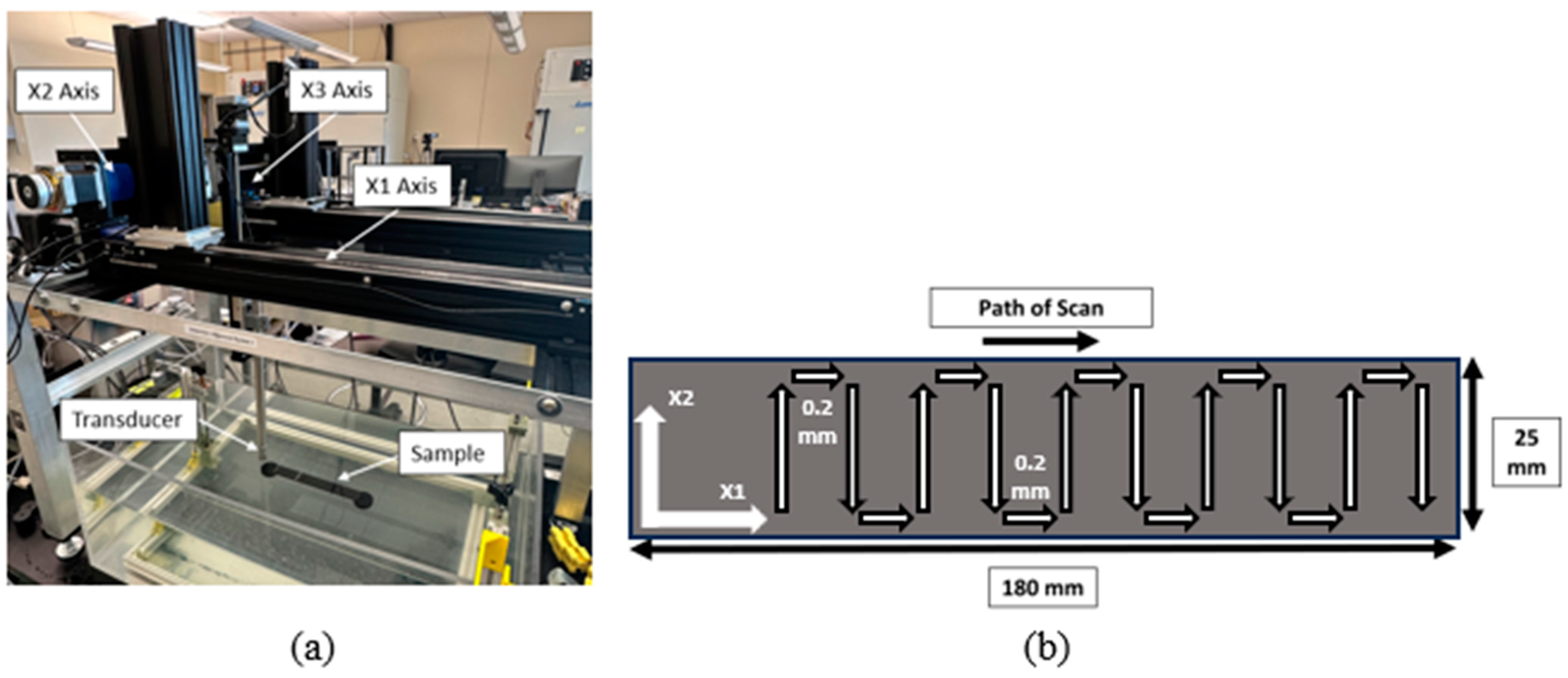 X2 Axis

X3 Axis

X1 Axis

Transducer

Sample

(a)

Path of Scan

X2

X1

0.2 mm

0.2 mm

25 mm

180 mm

(b)