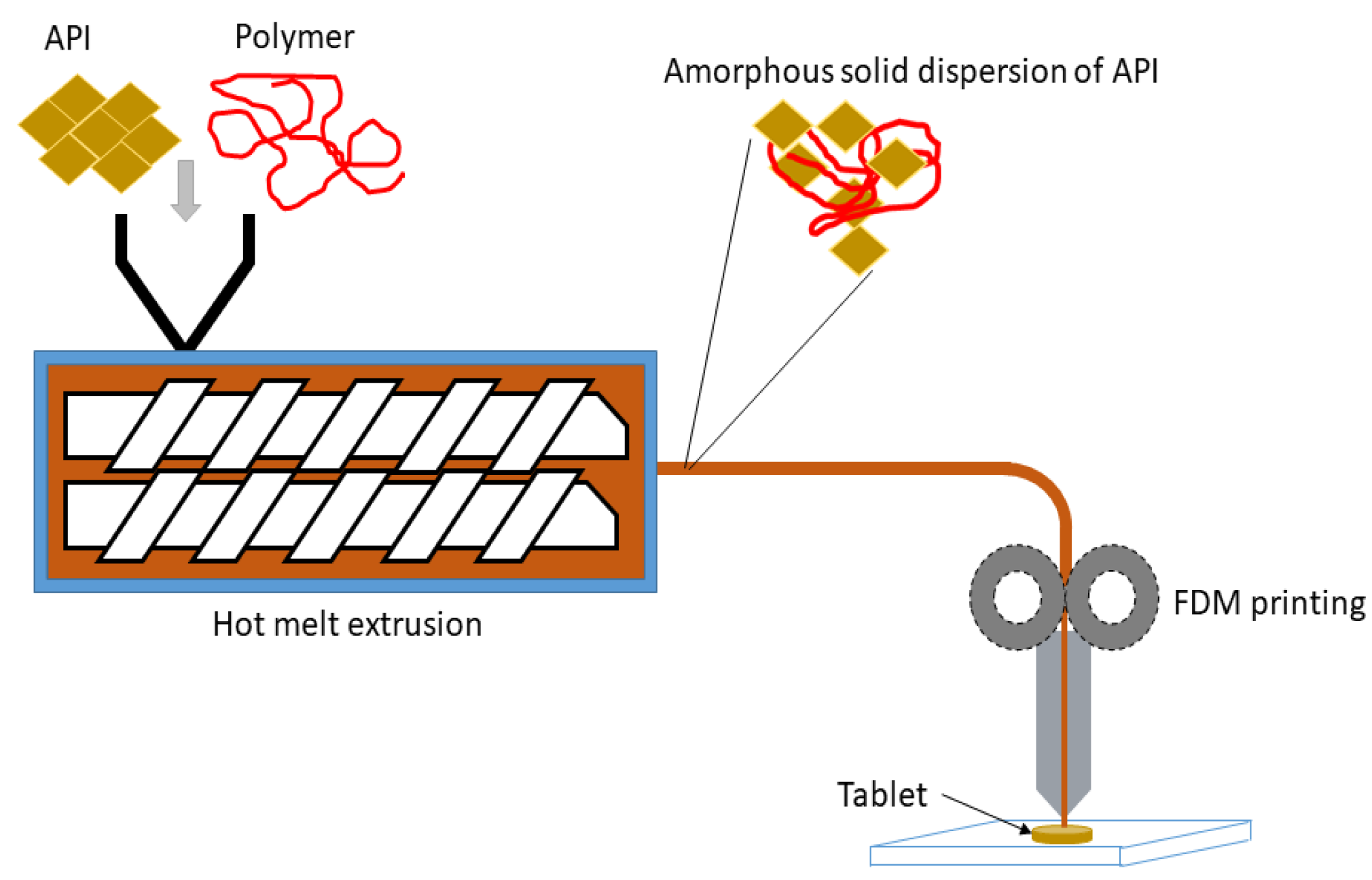 API
Polymer
Amorphous solid dispersion of API
Hot melt extrusion
FDM printing
Tablet